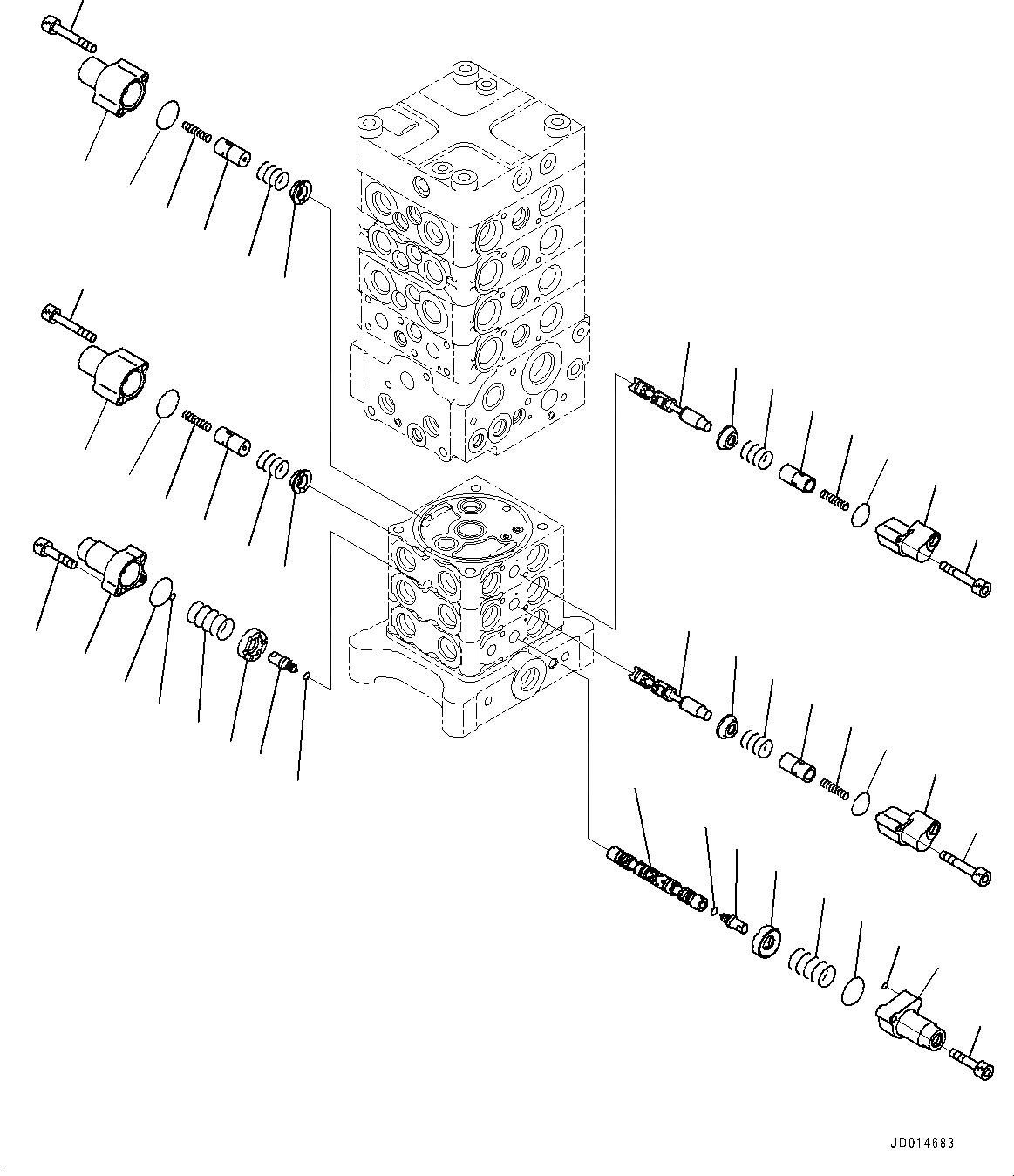 JD014683