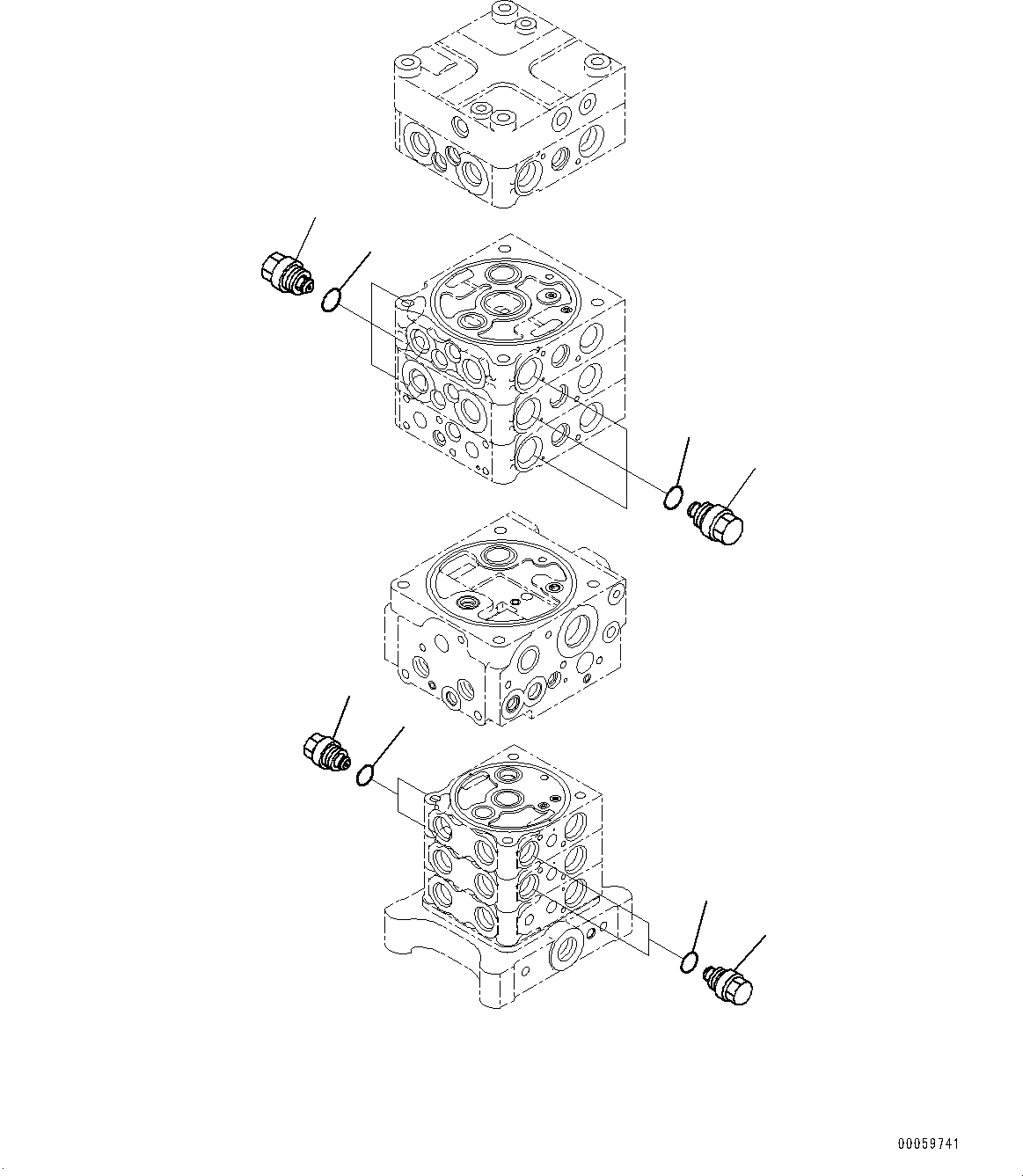 00059741