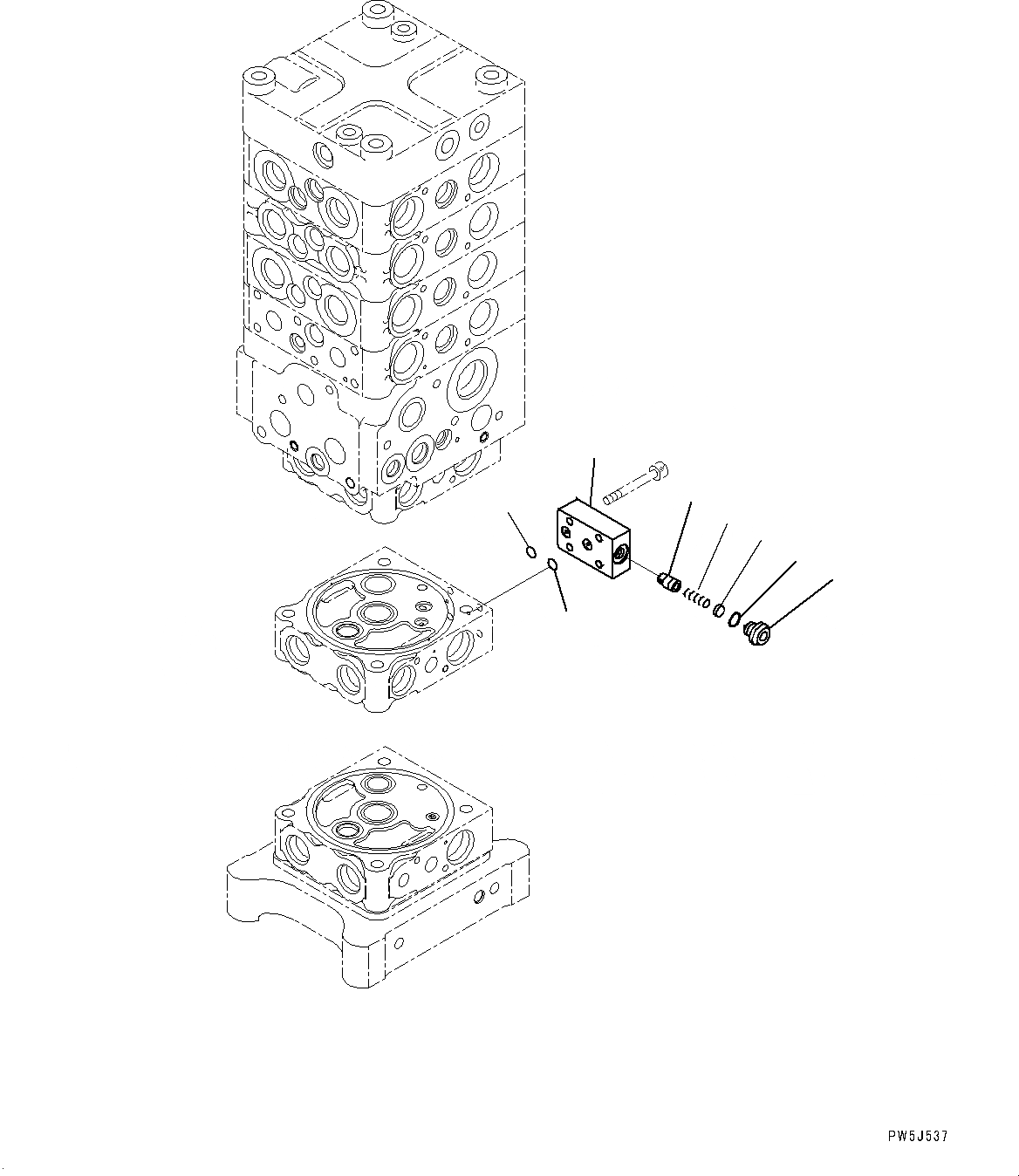 PW5J537