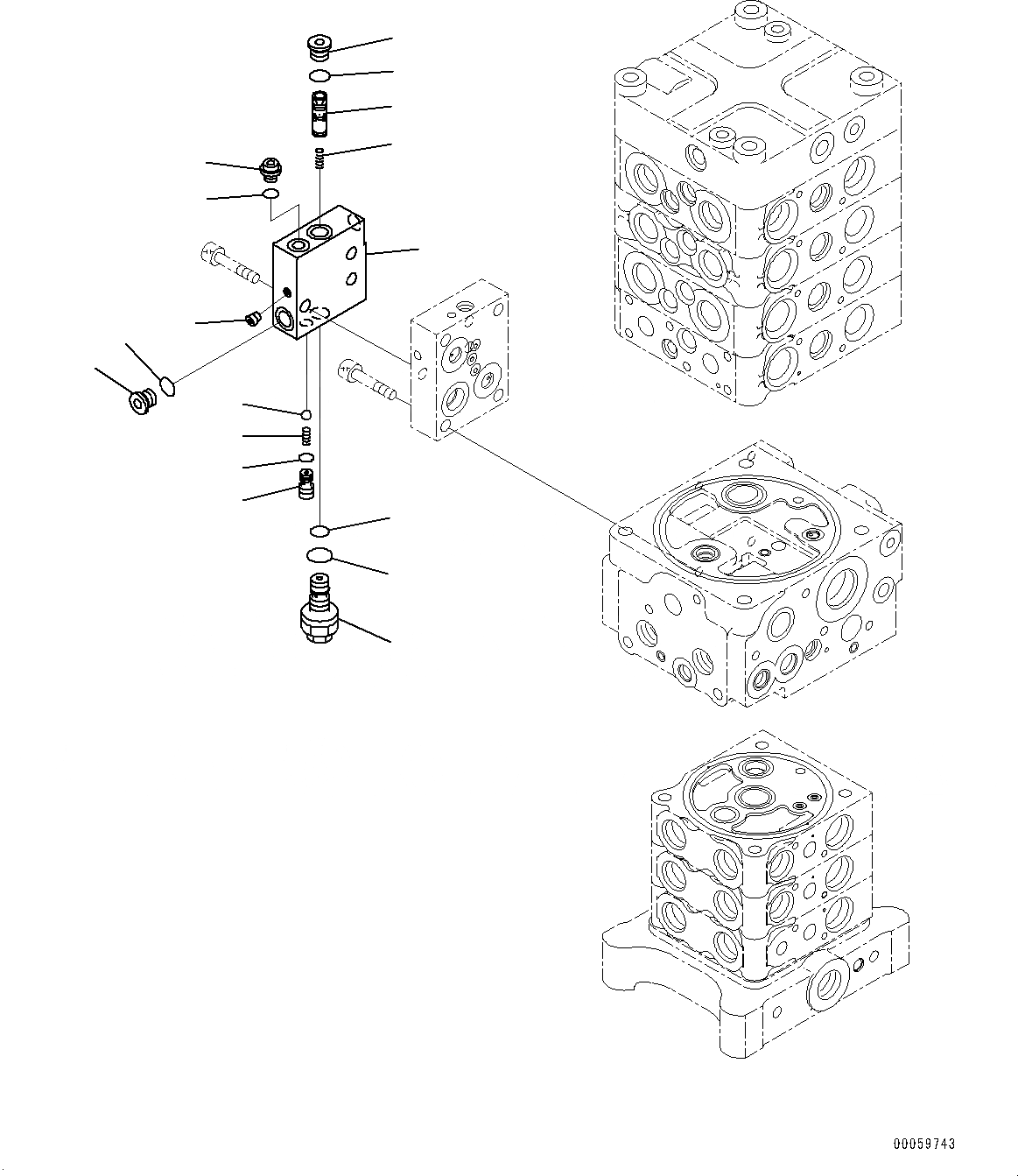 00059743