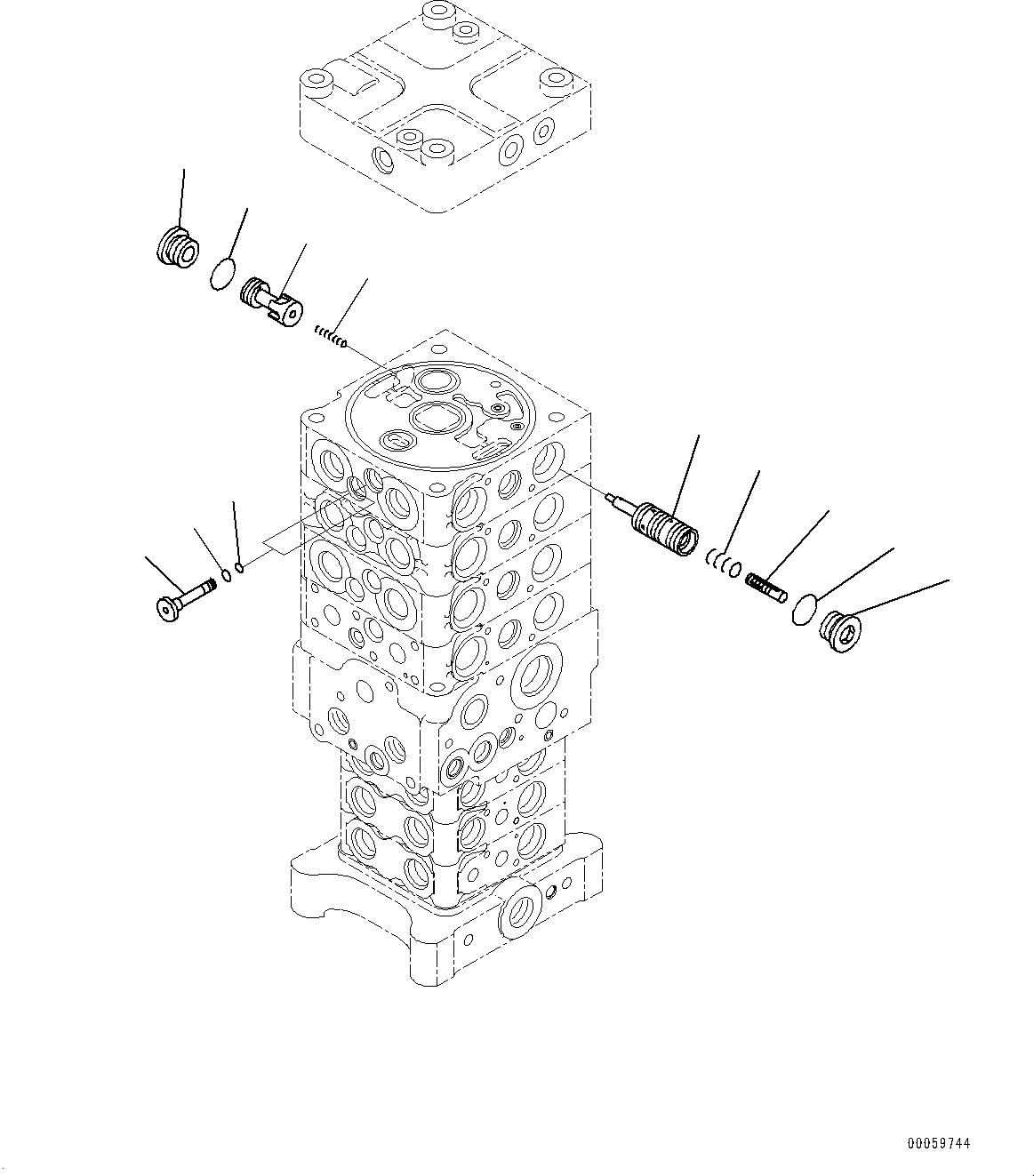 00059744