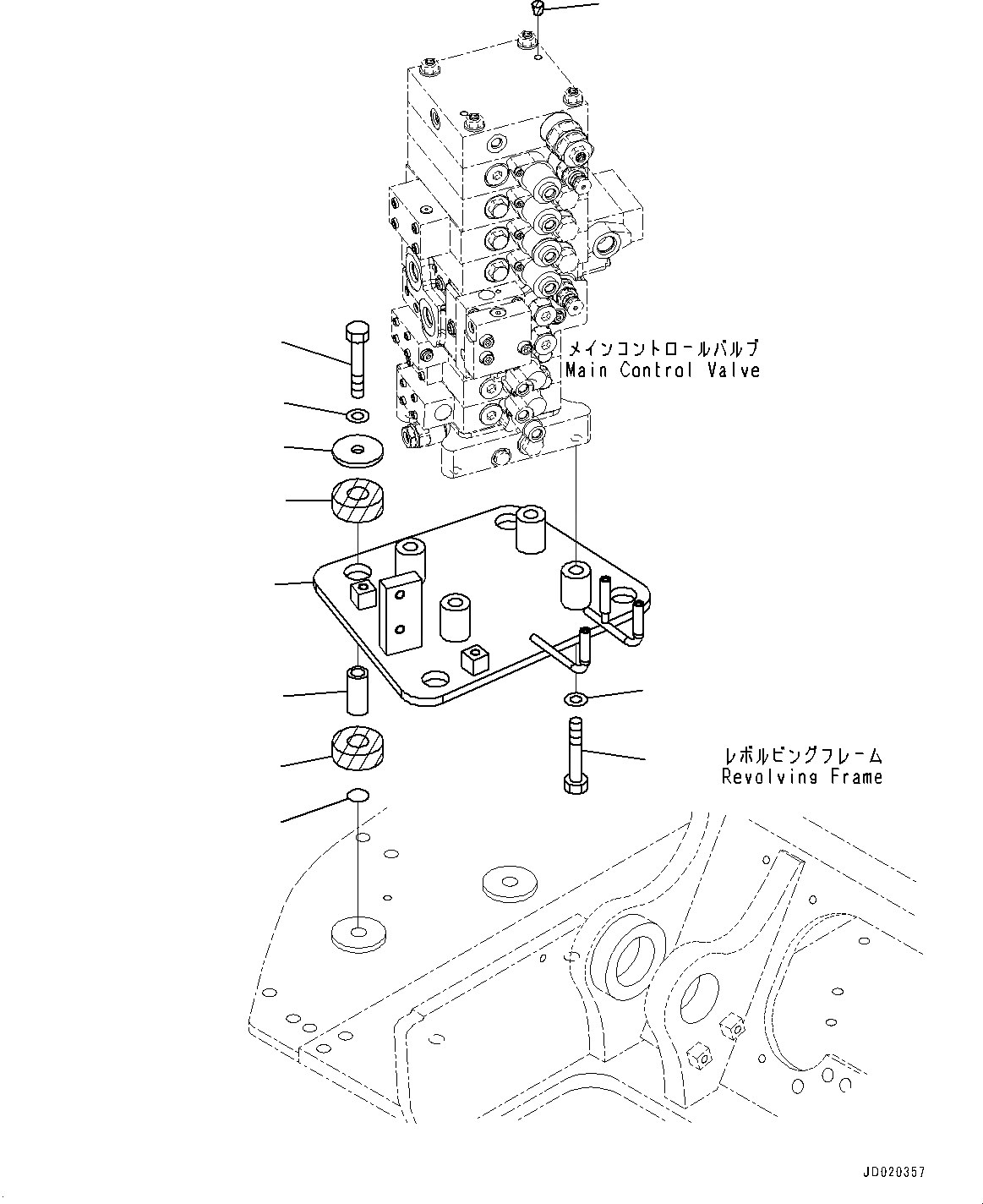 メインコントロールバルブ
Main Control Valve

レボルビングフレーム
Revolving Frame

JD020357