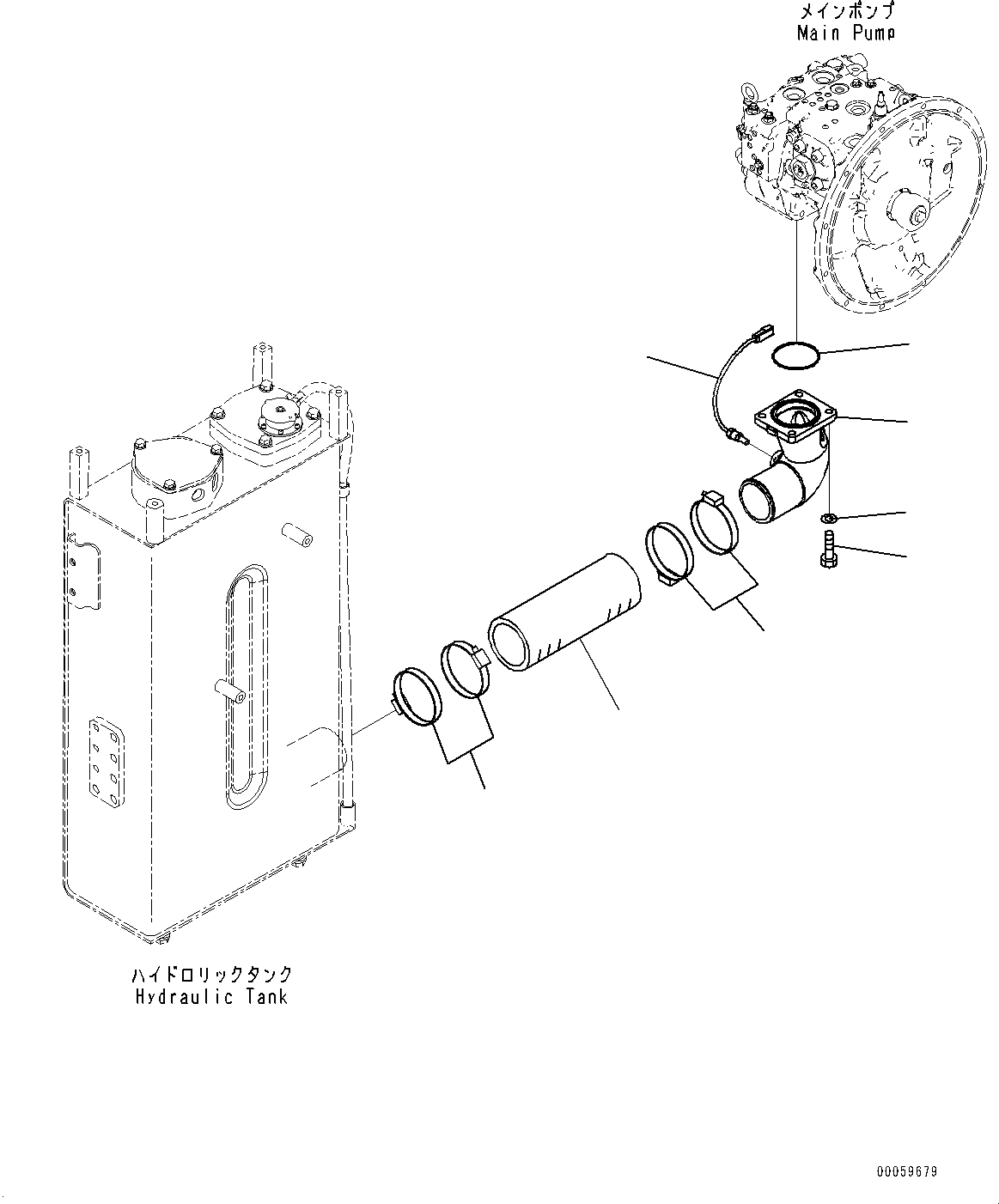 メインポンプ
Main Pump

ハイドロリックタンク
Hydraulic Tank

00059679