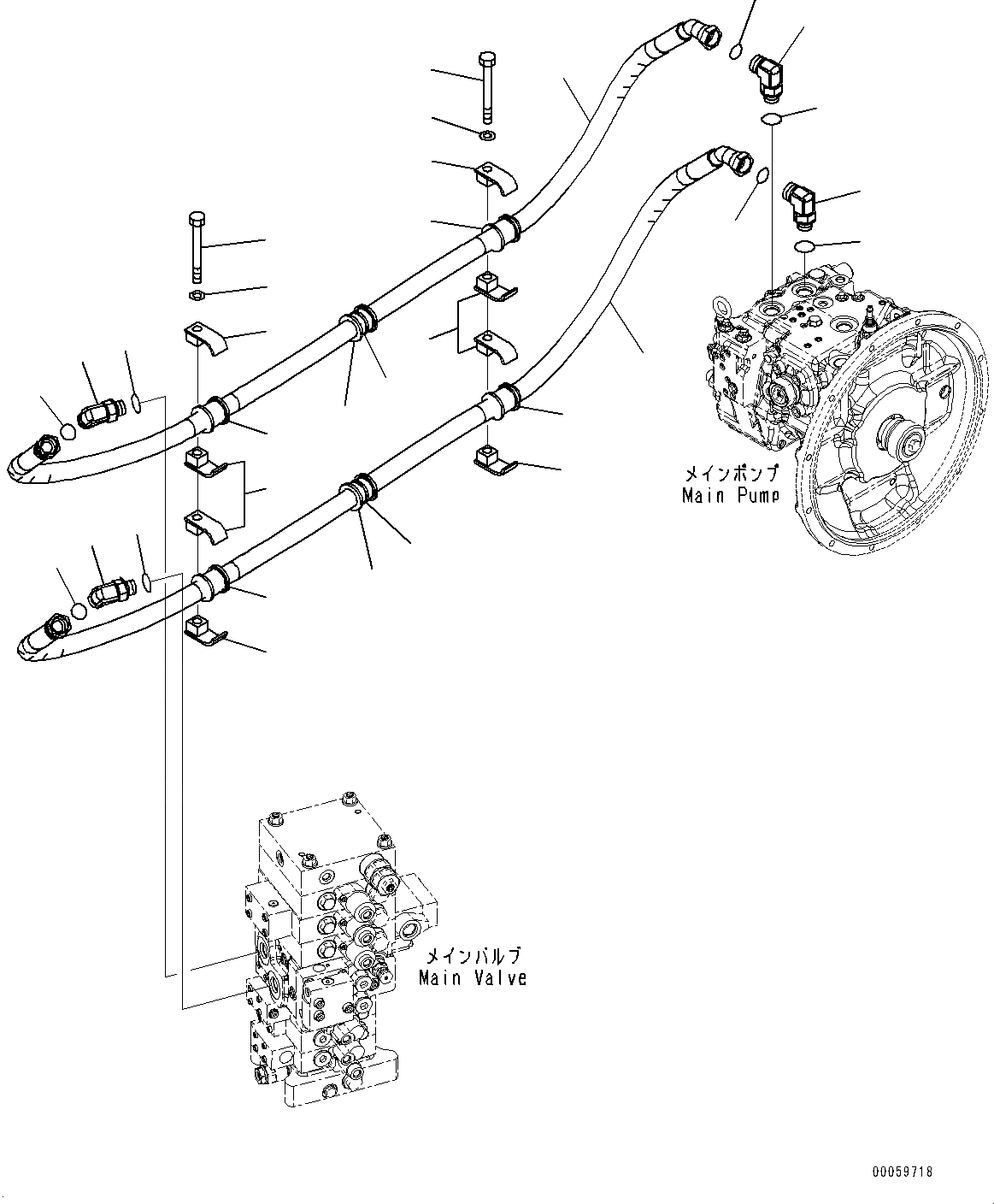 メインポンプ
Main Pump

メインバルブ
Main Valve

00059718