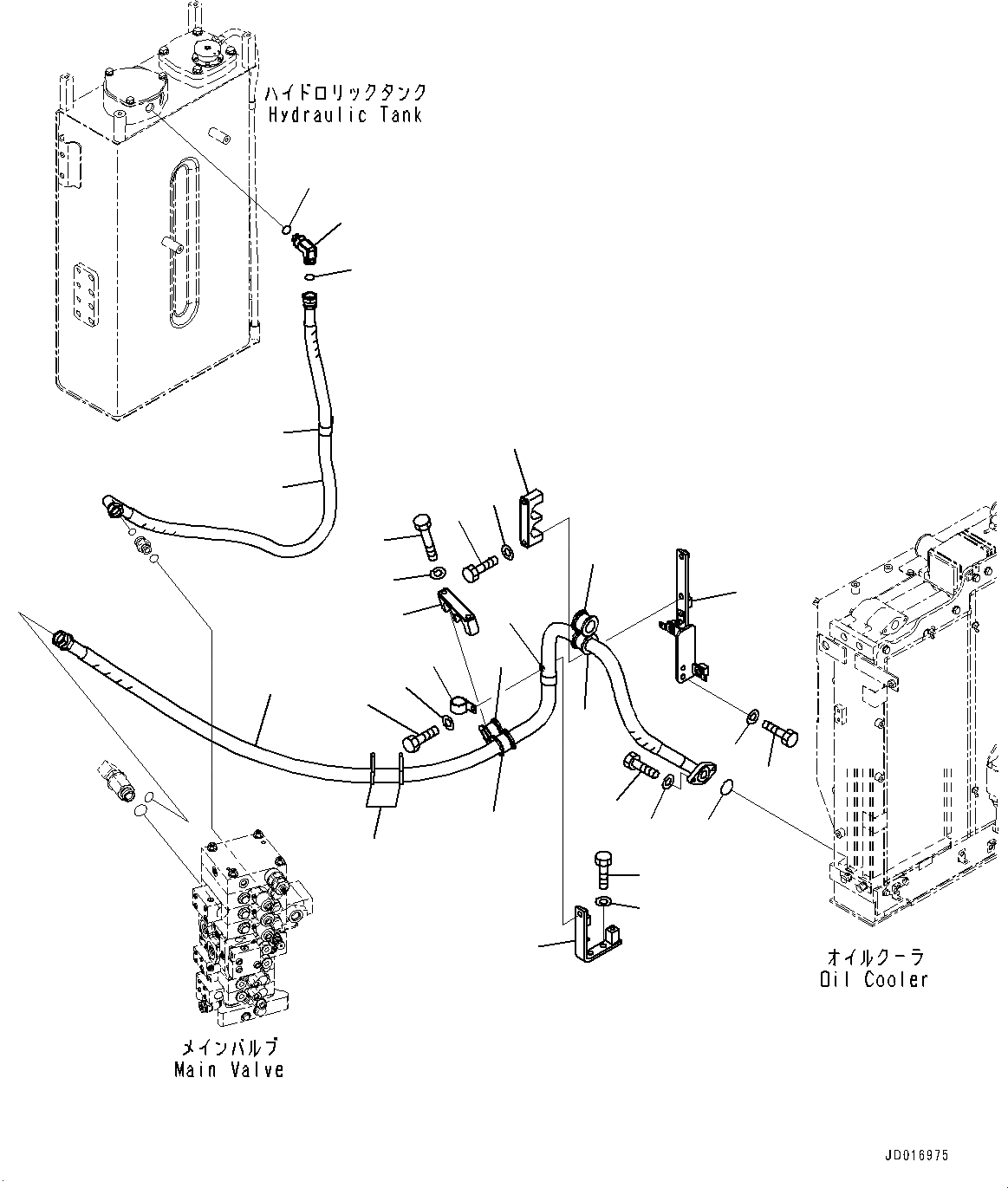 ハイドロリックタンク
Hydraulic Tank

オイルクーラ
Oil Cooler

メインバルブ
Main Valve

JD016975