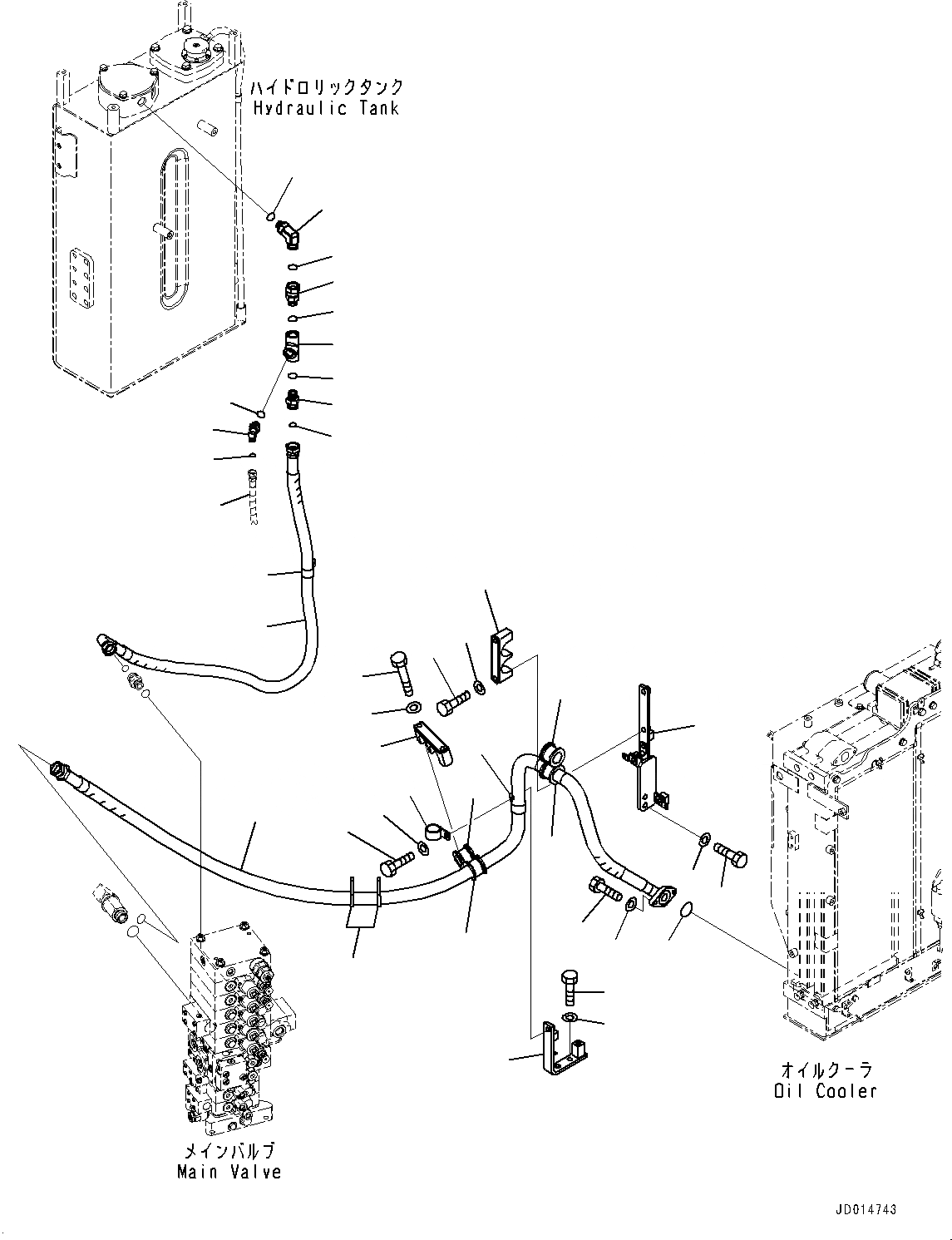 ハイドロリックタンク
Hydraulic Tank

オイルクーラ
Oil Cooler

メインバルブ
Main Valve

JD014743