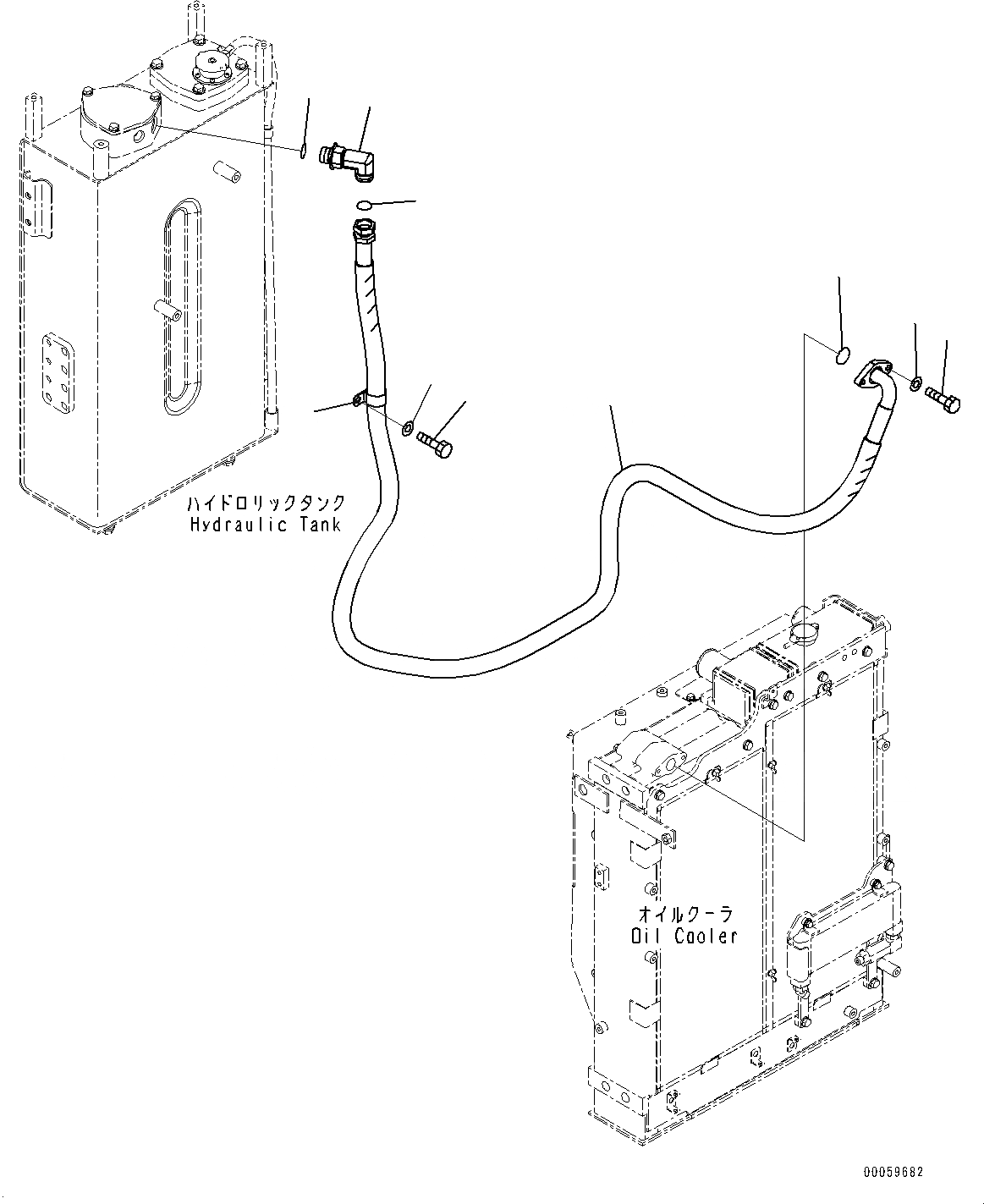 ハイドロリックタンク
Hydraulic Tank

オイルクーラ
Oil Cooler

00059682