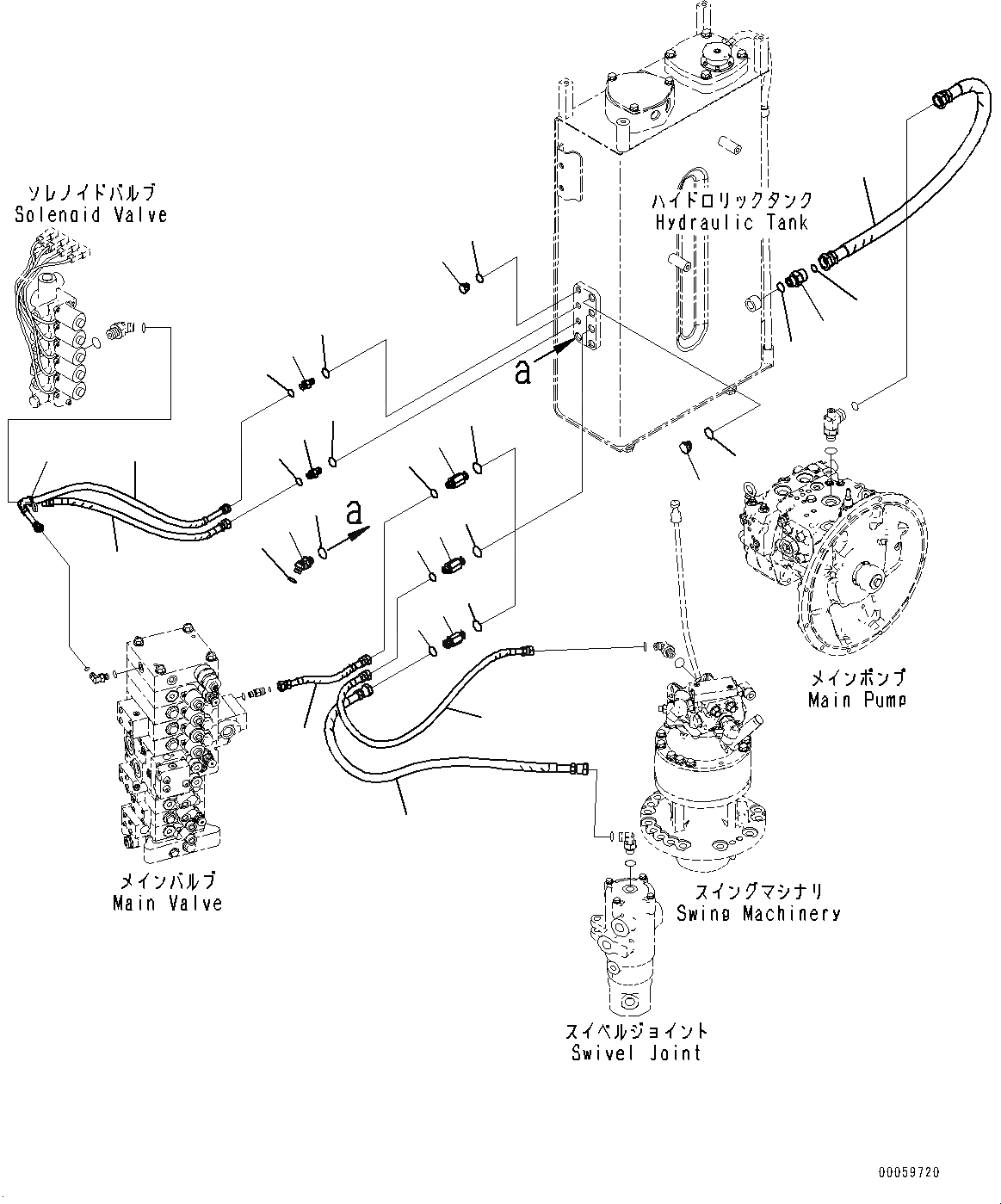 ソレノイドバルブ
Solenoid Valve

ハイドロリックタンク
Hydraulic Tank

a

a

メインポンプ
Main Pump

メインバルブ
Main Valve

スイングマシナリ
Swing Machinery

スイベルジョイント
Swivel Joint

00059720