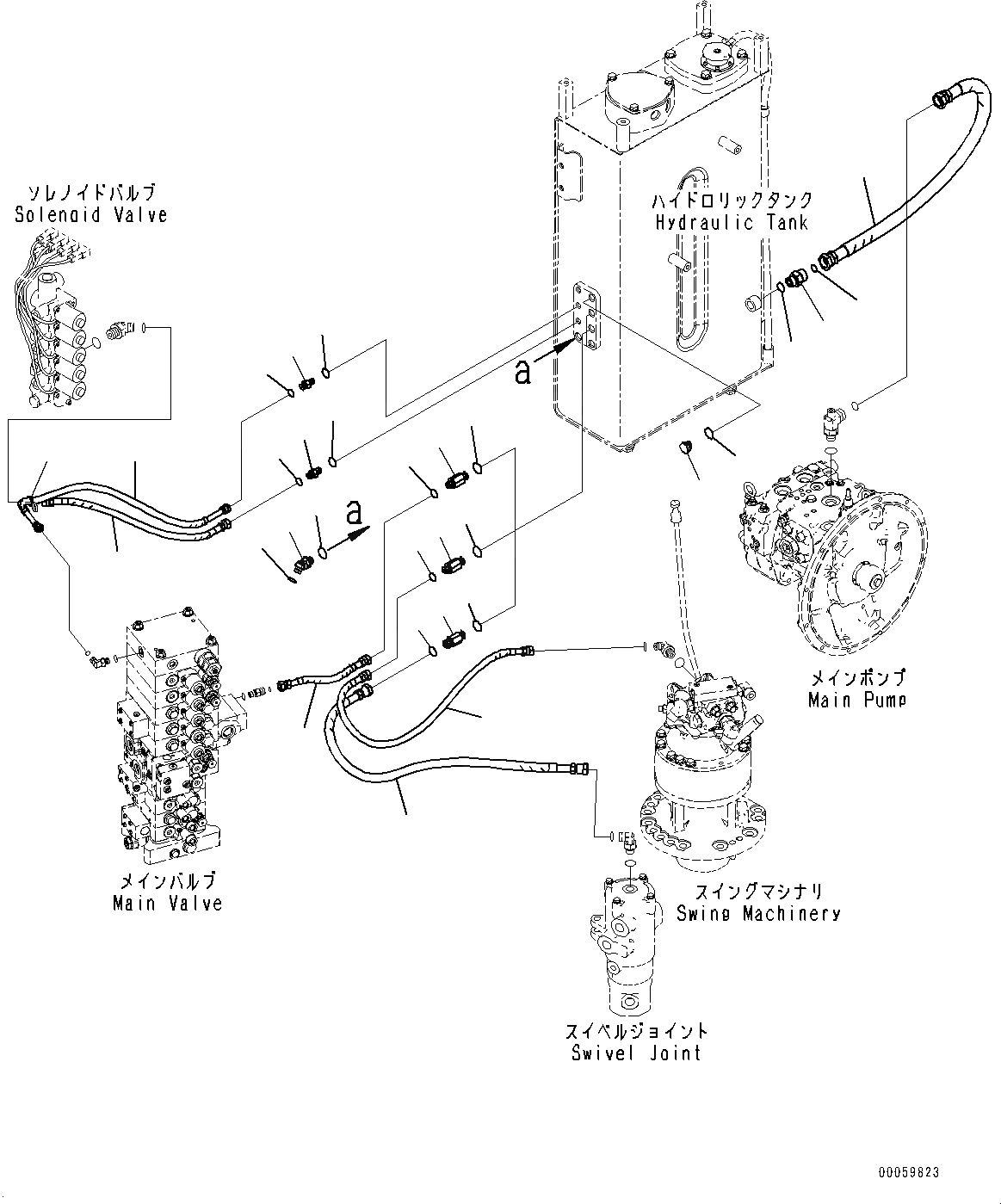 ソレノイドバルブ
Solenoid Valve

ハイドロリックタンク
Hydraulic Tank

a

a

メインポンプ
Main Pump

メインバルブ
Main Valve

スイングマシナリ
Swing Machinery

スイベルジョイント
Swivel Joint

00059823