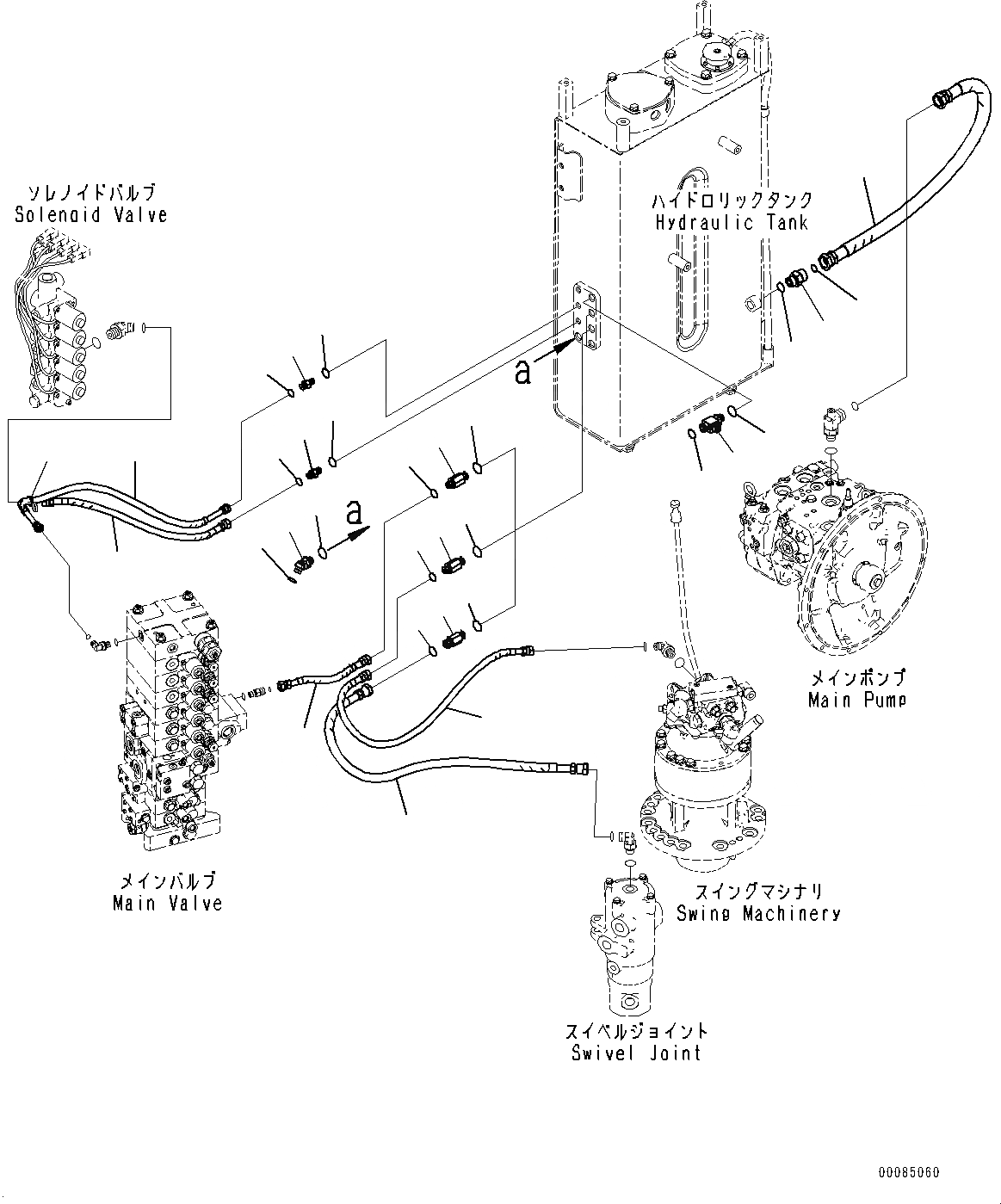 ソレノイドバルブ
Solenoid Valve

ハイドロリックタンク
Hydraulic Tank

a

a

メインポンプ
Main Pump

メインバルブ
Main Valve

スイングマシナリ
Swing Machinery

スイベルジョイント
Swivel Joint

00085060