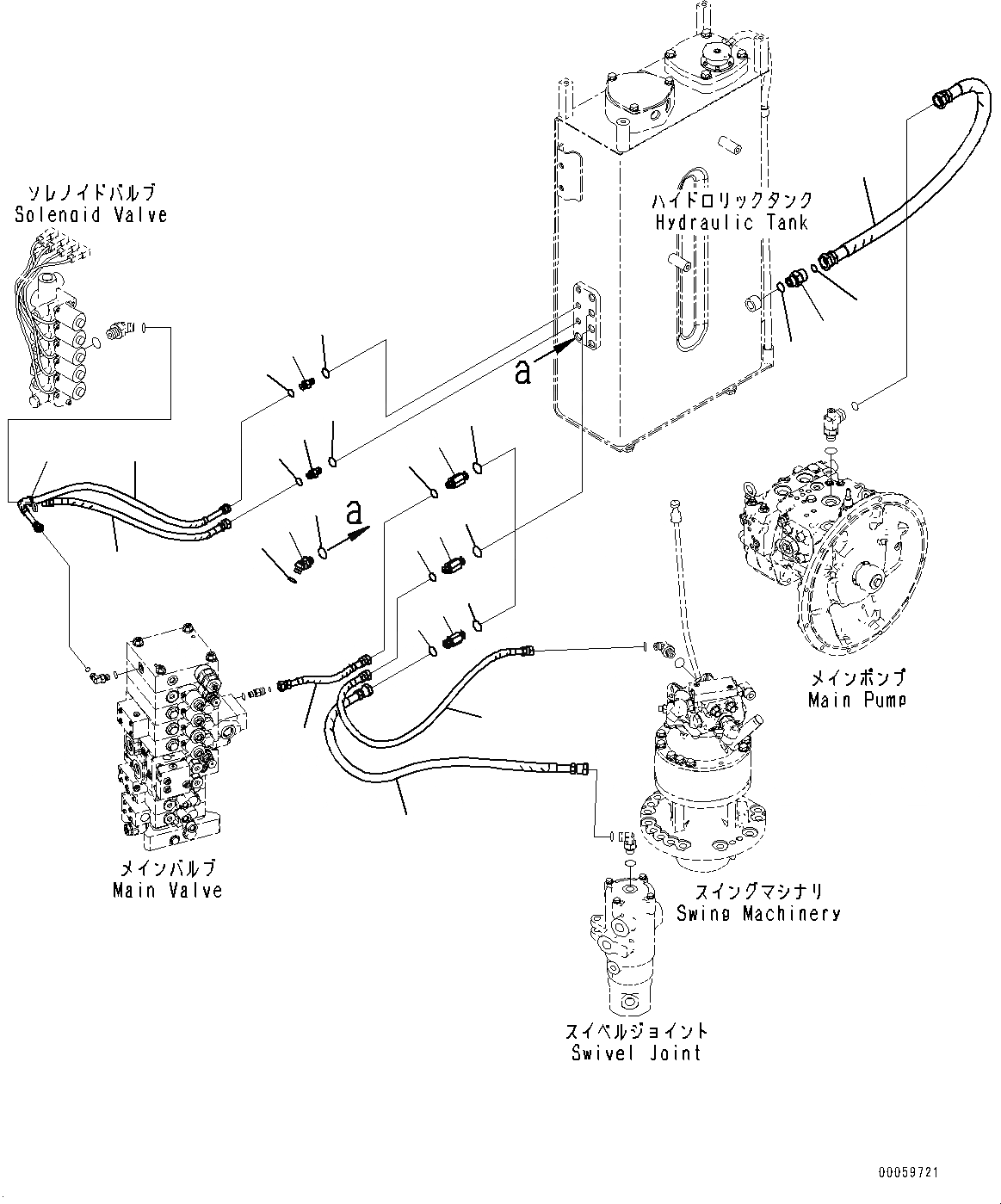 ソレノイドバルブ
Solenoid Valve

ハイドロリックタンク
Hydraulic Tank

a

a

メインポンプ
Main Pump

メインバルブ
Main Valve

スイングマシナリ
Swing Machinery

スイベルジョイント
Swivel Joint

00059721