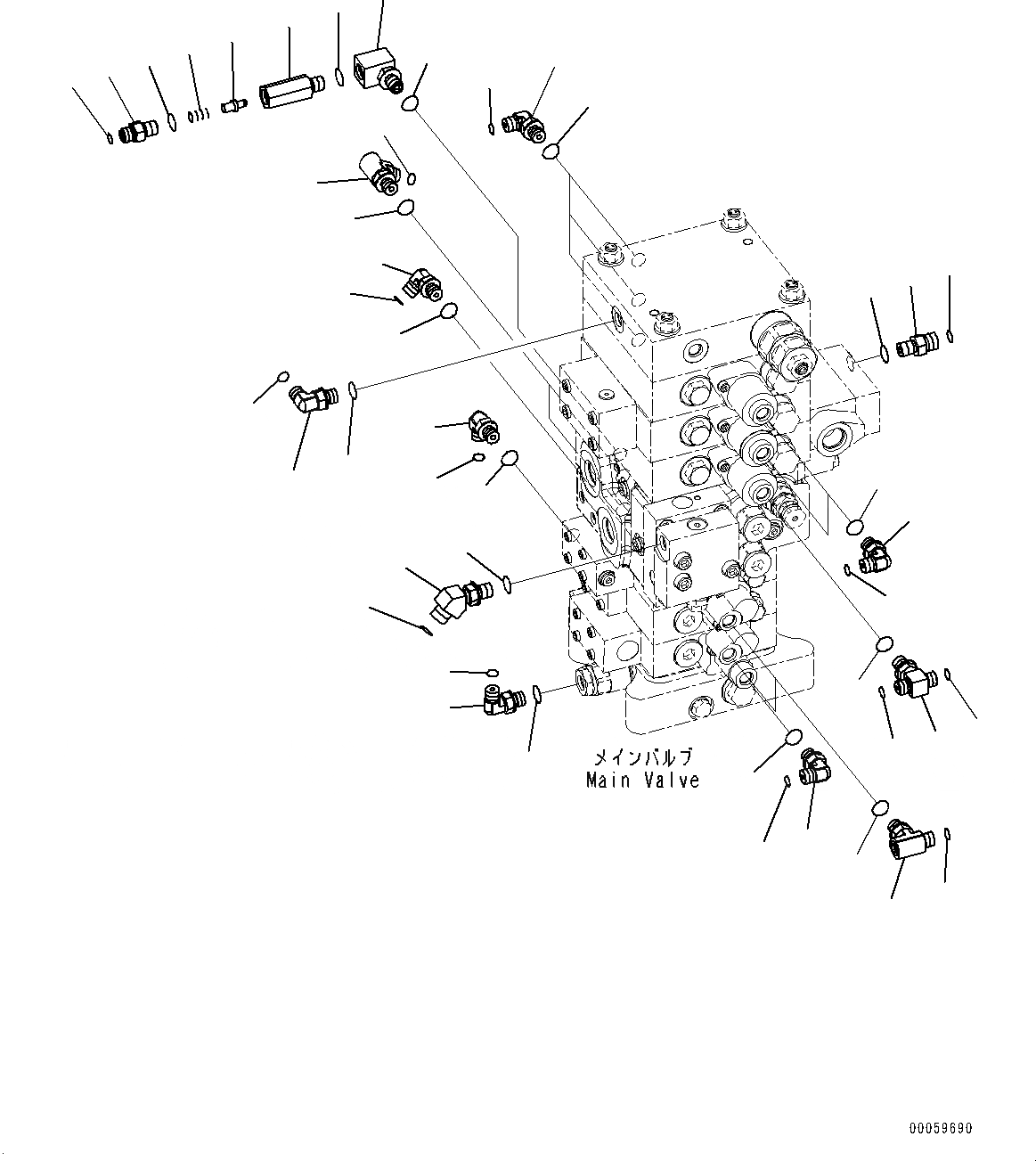 メインバルブ
Main Valve

00059690