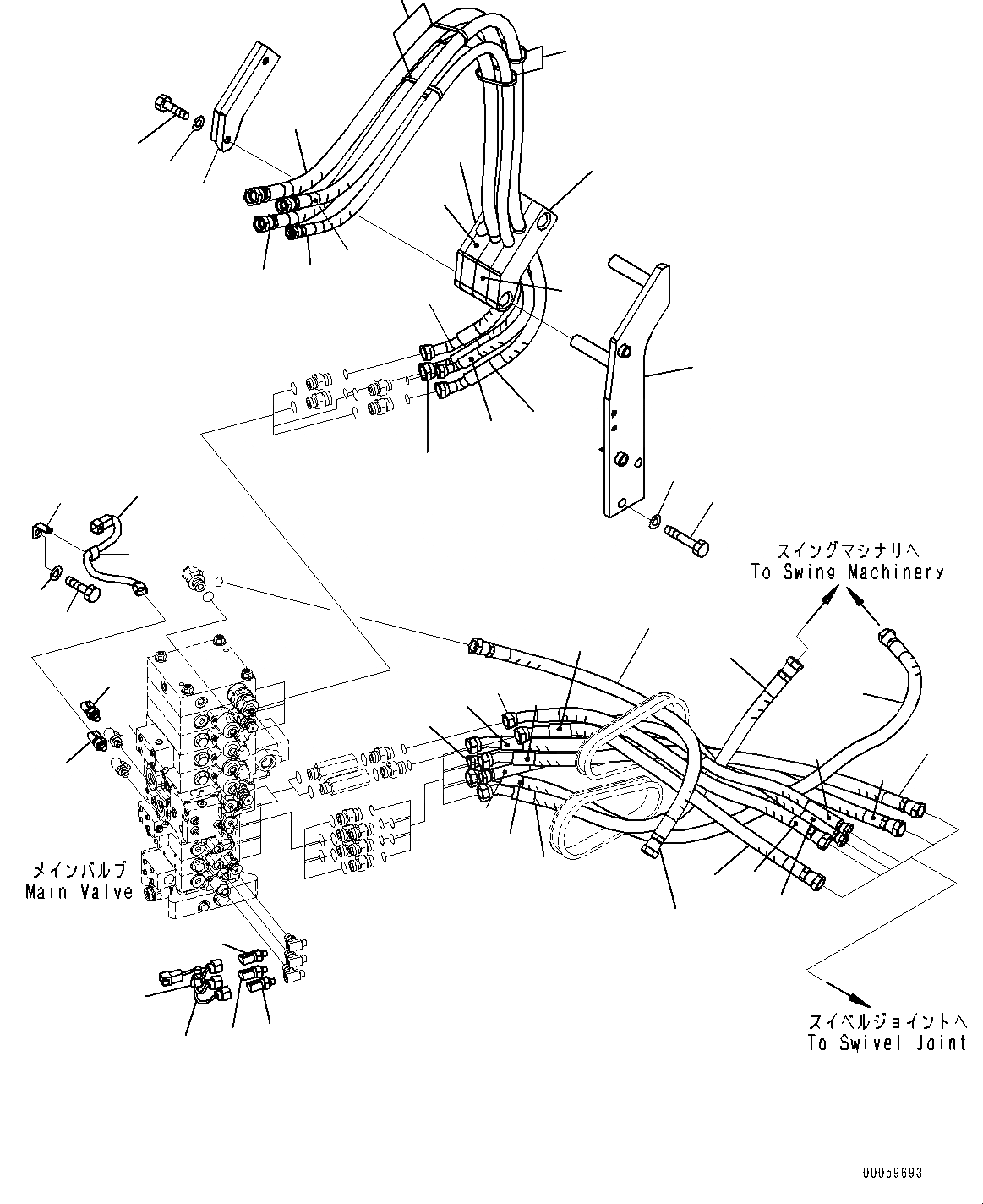 スイングマシナリへ
To Swing Machinery

メインバルブ
Main Valve

スイベルジョイントへ
To Swivel Joint

00059693