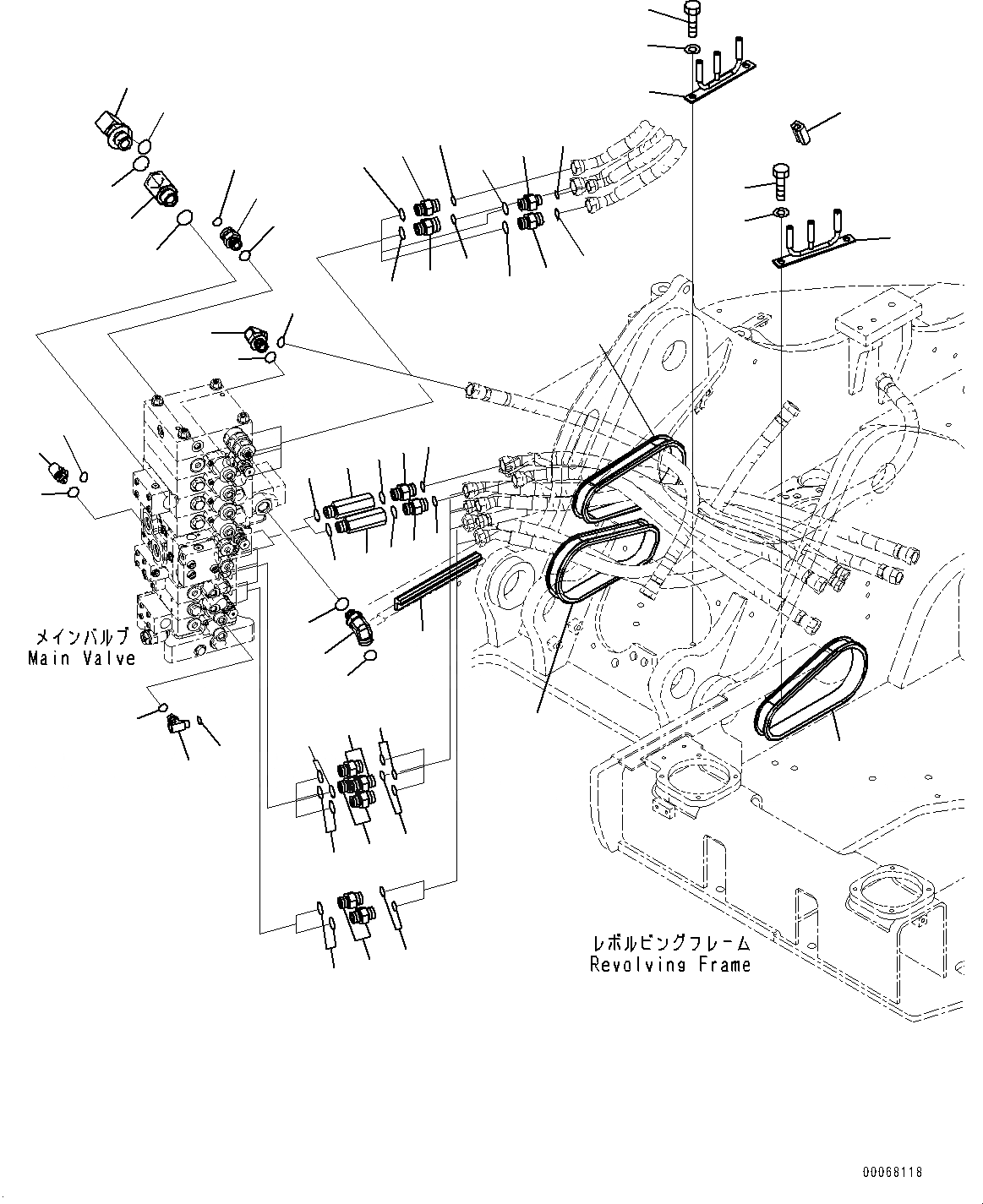 メインバルブ
Main Valve

レボルビングフレーム
Revolving Frame

00068118