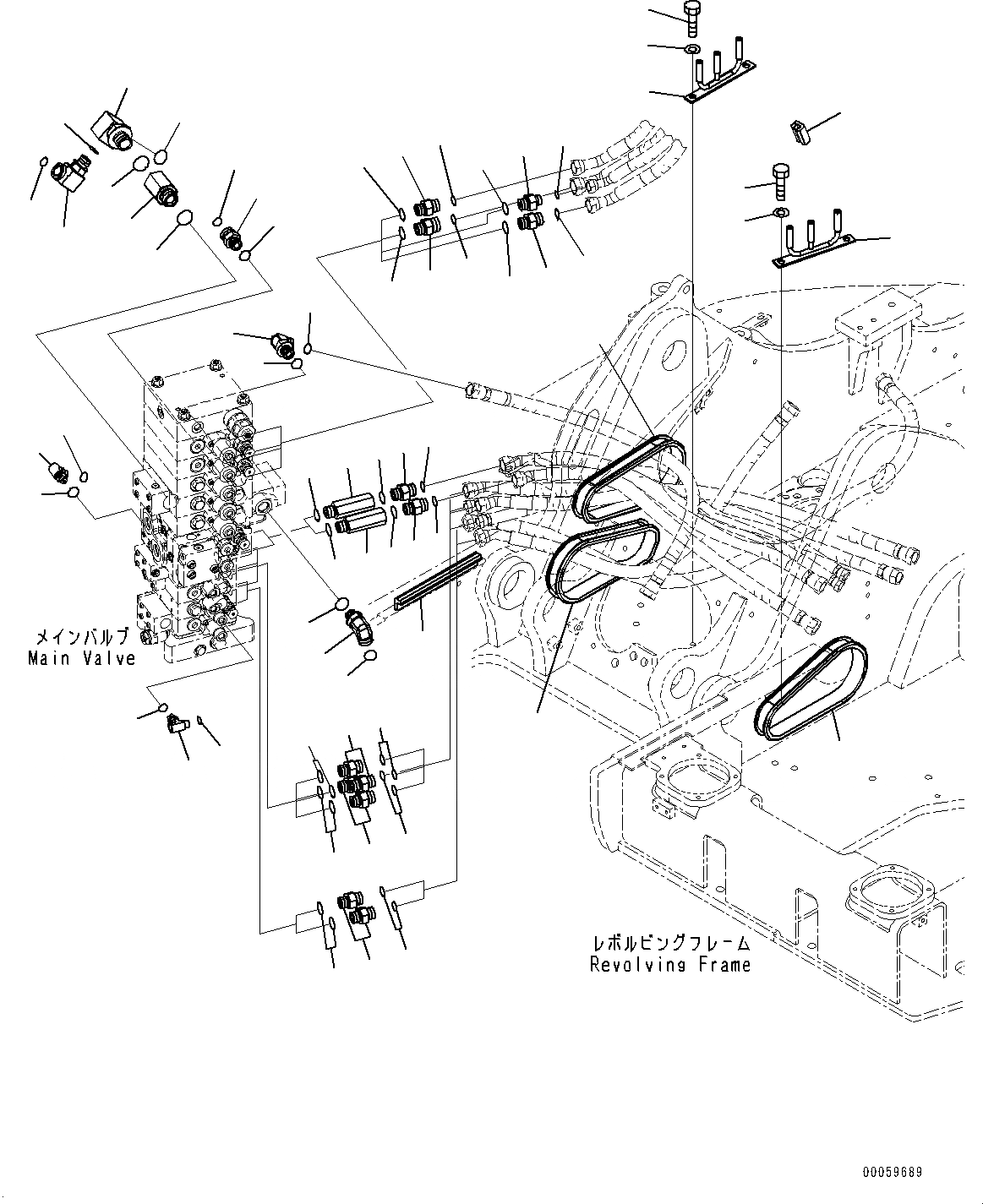 メインバルブ
Main Valve

レボルビングフレーム
Revolving Frame

00059689