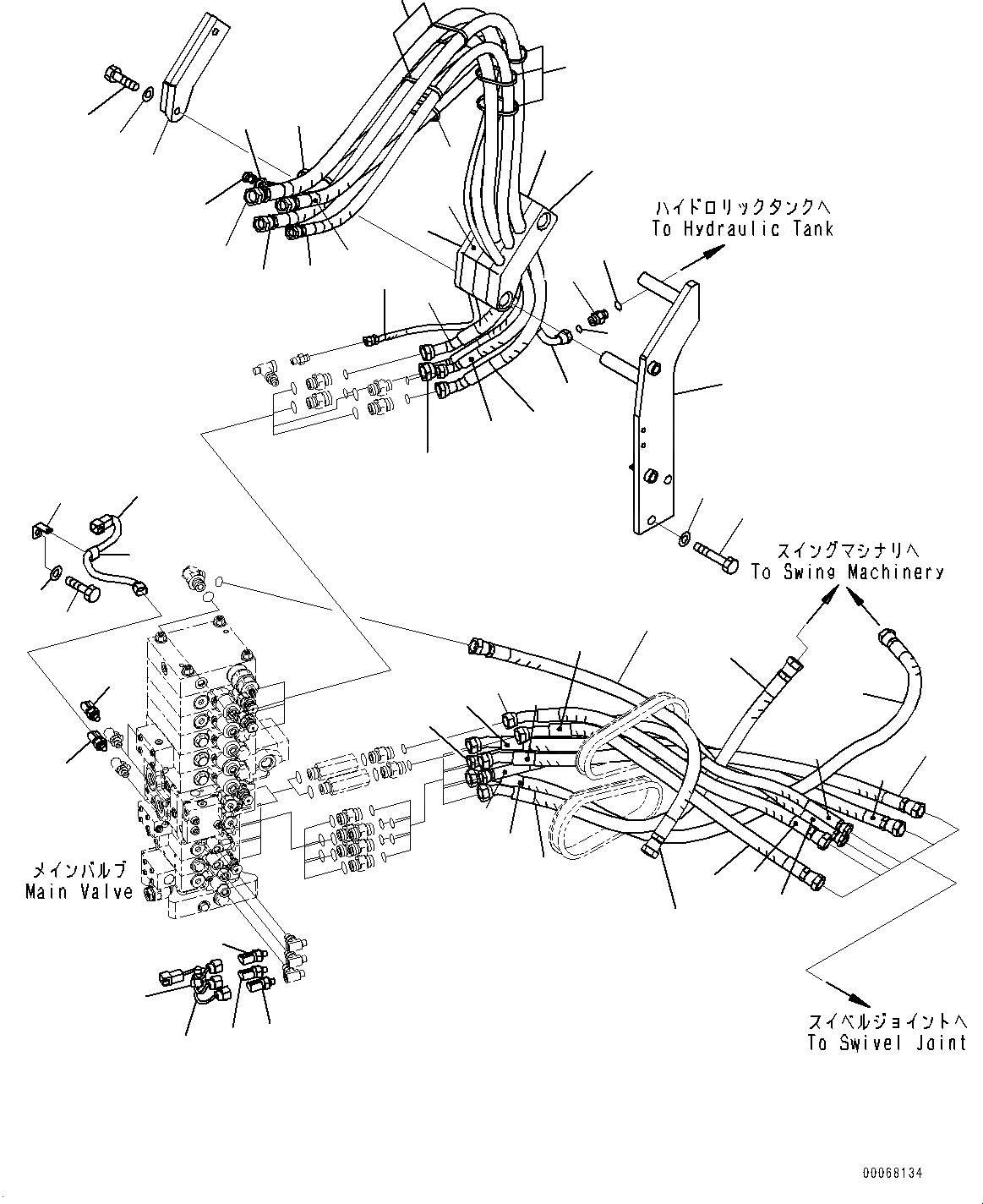 ハイドロリックタンクへ
To Hydraulic Tank

スイングマシナリへ
To Swing Machinery

メインバルブ
Main Valve

スイベルジョイントへ
To Swivel Joint

00068134