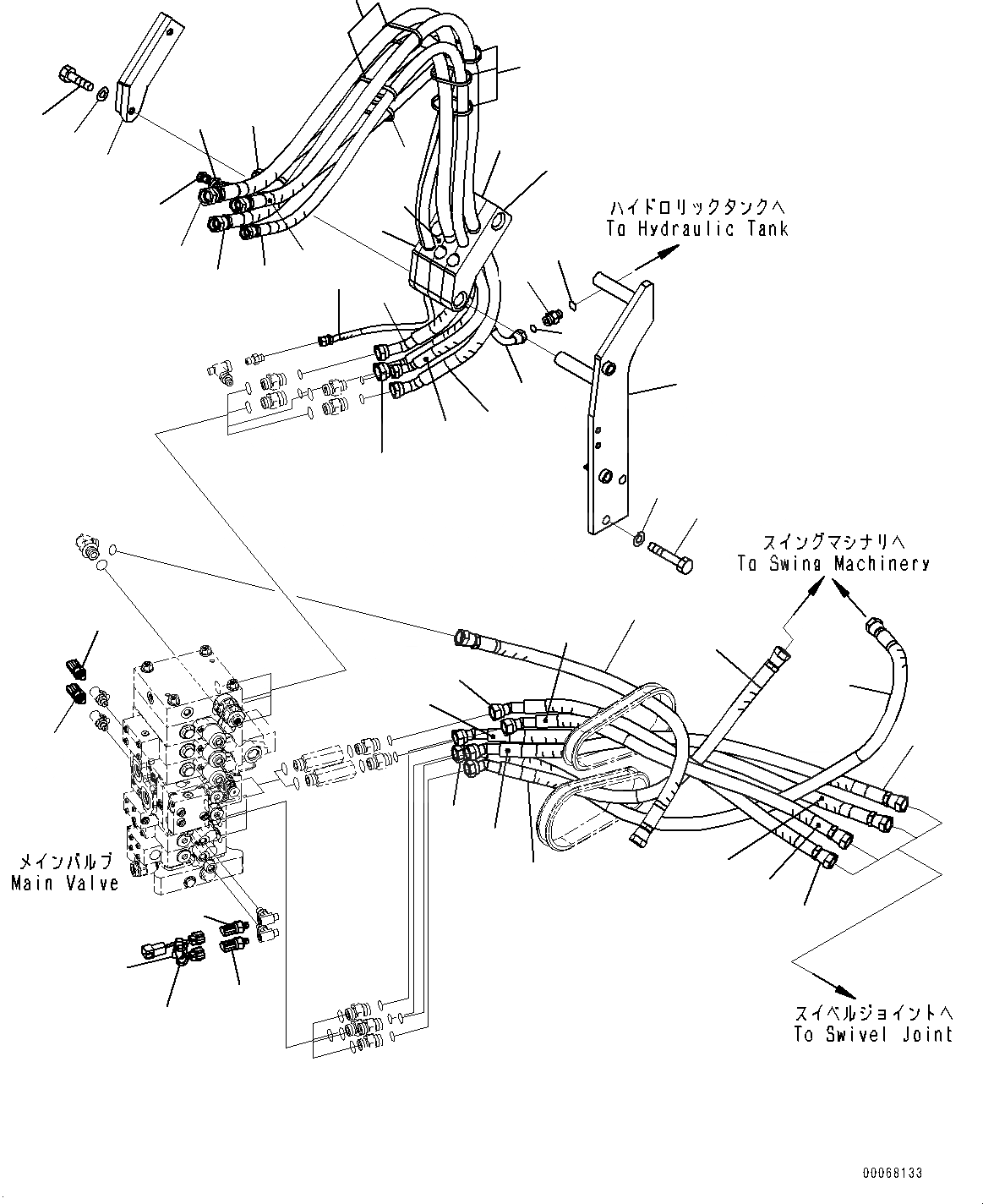 ハイドロリックタンクへ
To Hydraulic Tank

スイングマシナリへ
To Swing Machinery

メインバルブ
Main Valve

スイベルジョイントへ
To Swivel Joint

00068133