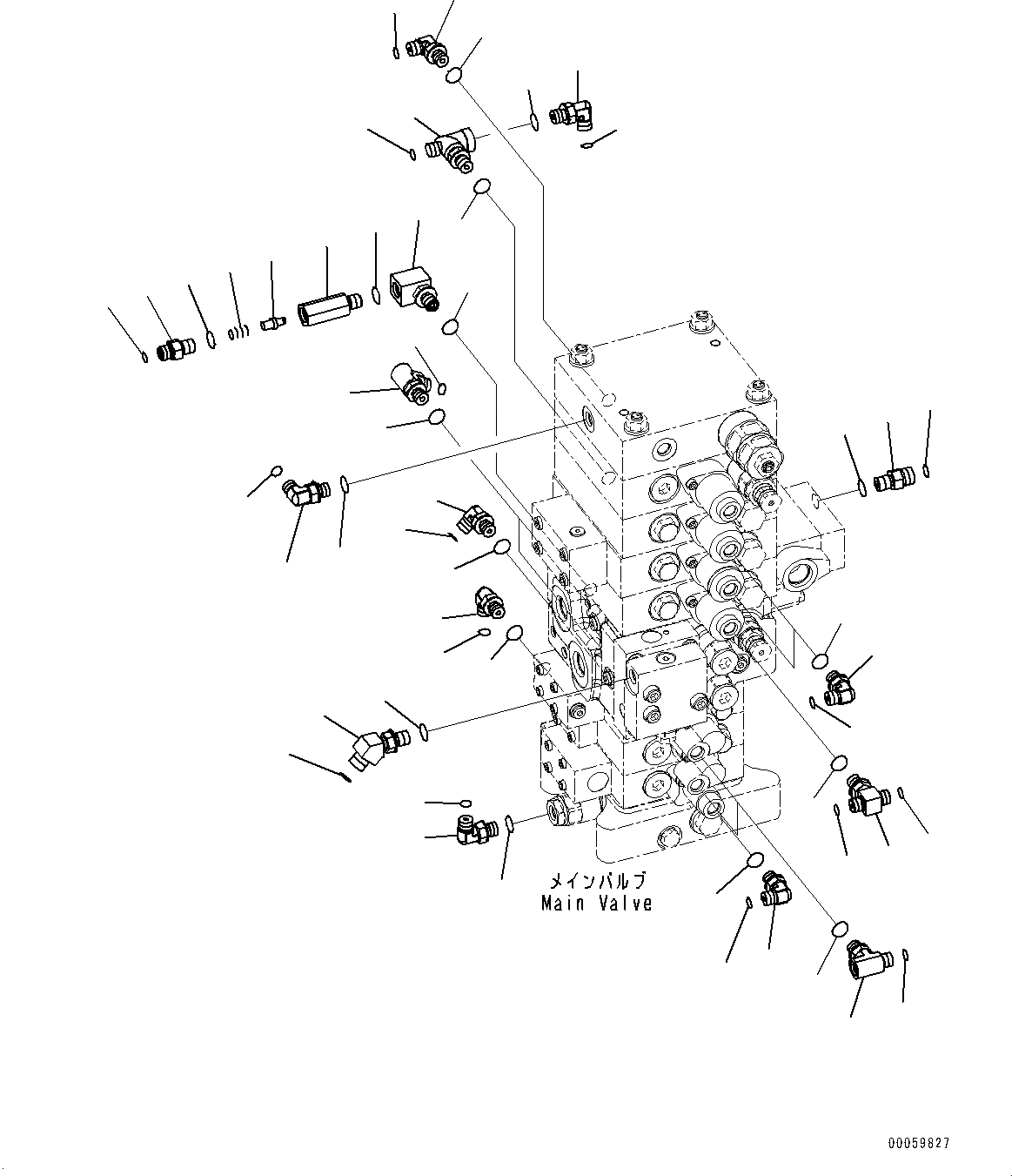 メインバルブ
Main Valve

00059827