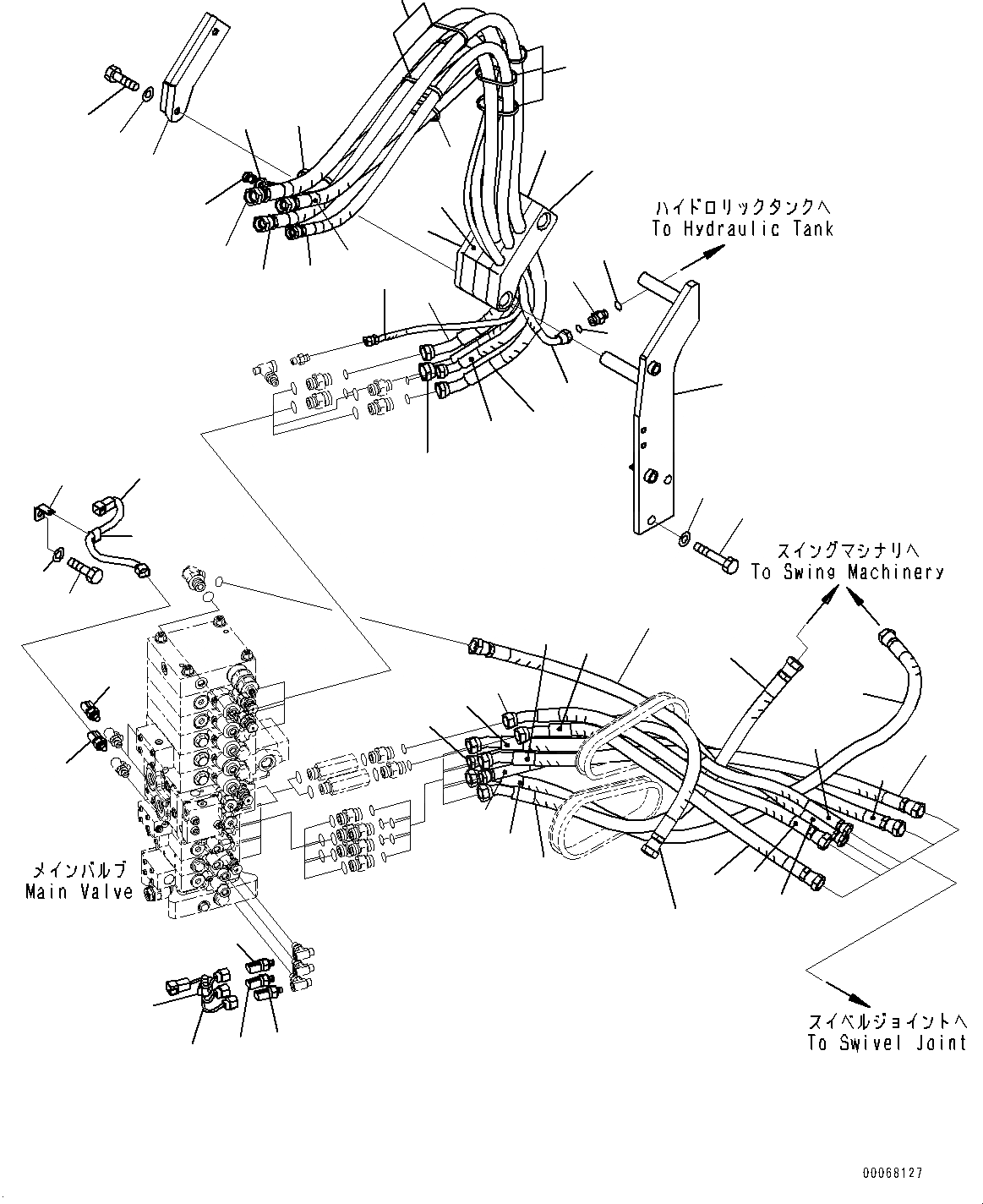 ハイドロリックタンクへ
To Hydraulic Tank

スイングマシナリへ
To Swing Machinery

メインバルブ
Main Valve

スイベルジョイントへ
To Swivel Joint

00068127