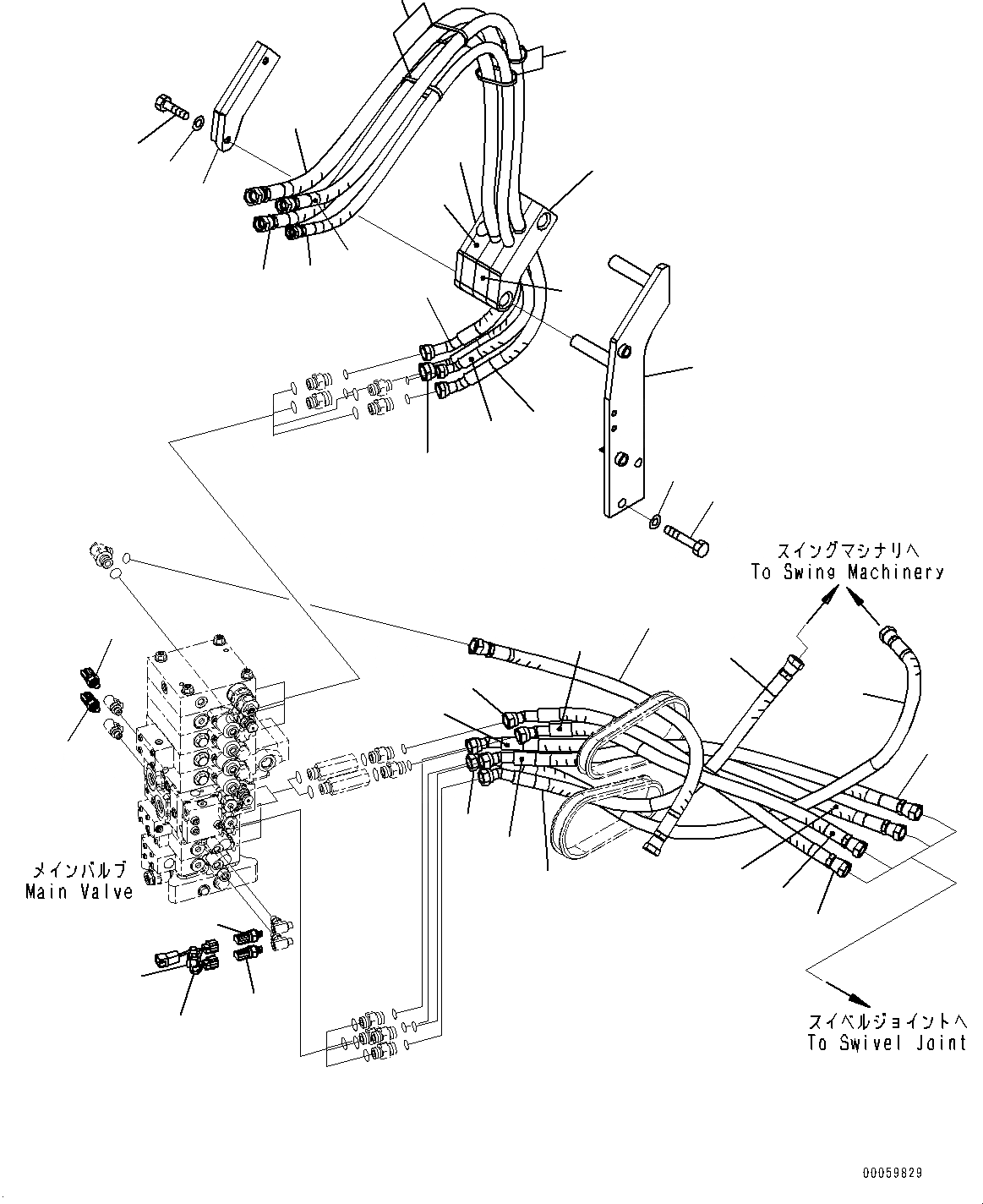 スイングマシナリへ
To Swing Machinery

メインバルブ
Main Valve

スイベルジョイントへ
To Swivel Joint

00059829