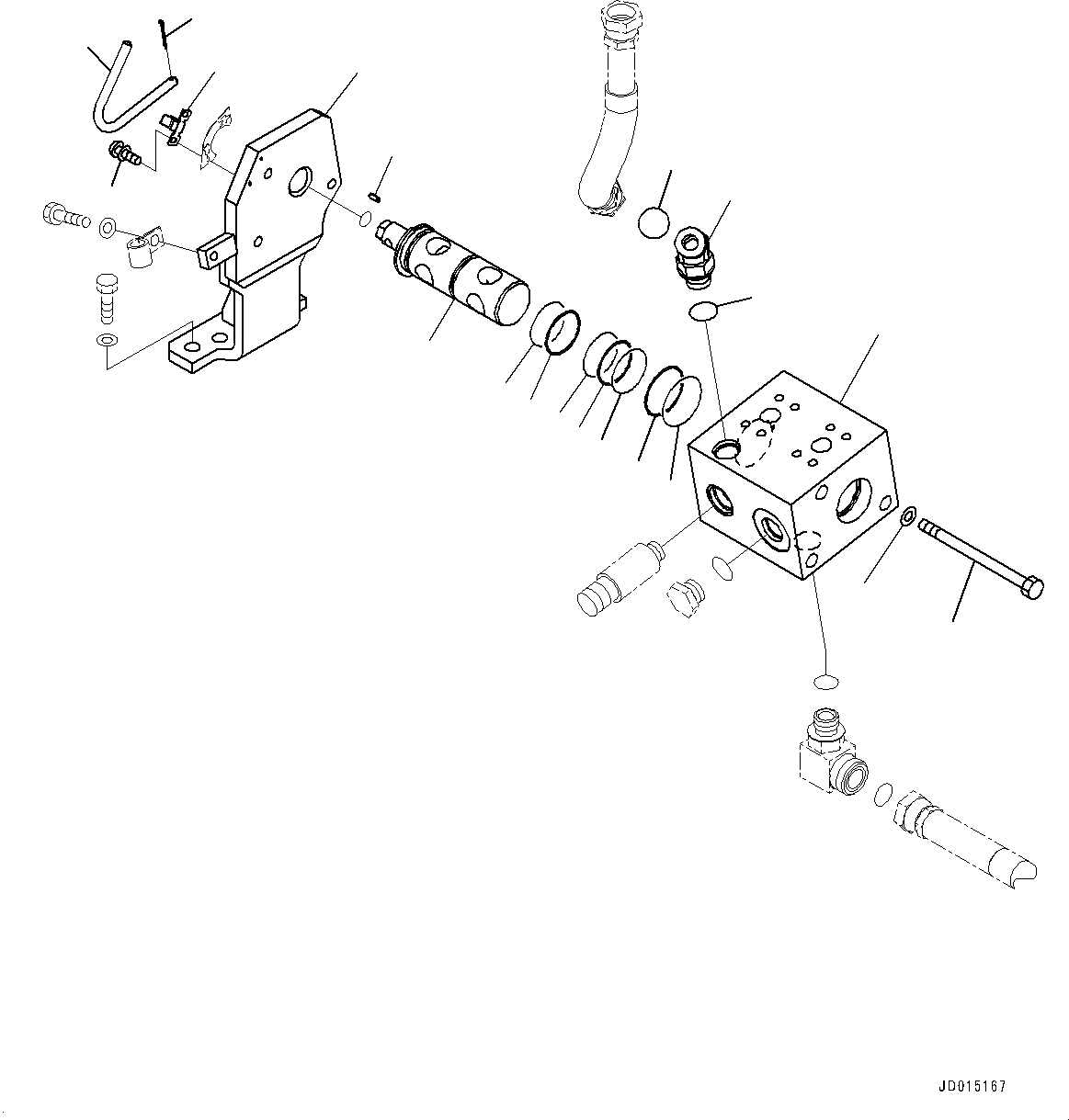 JD015167