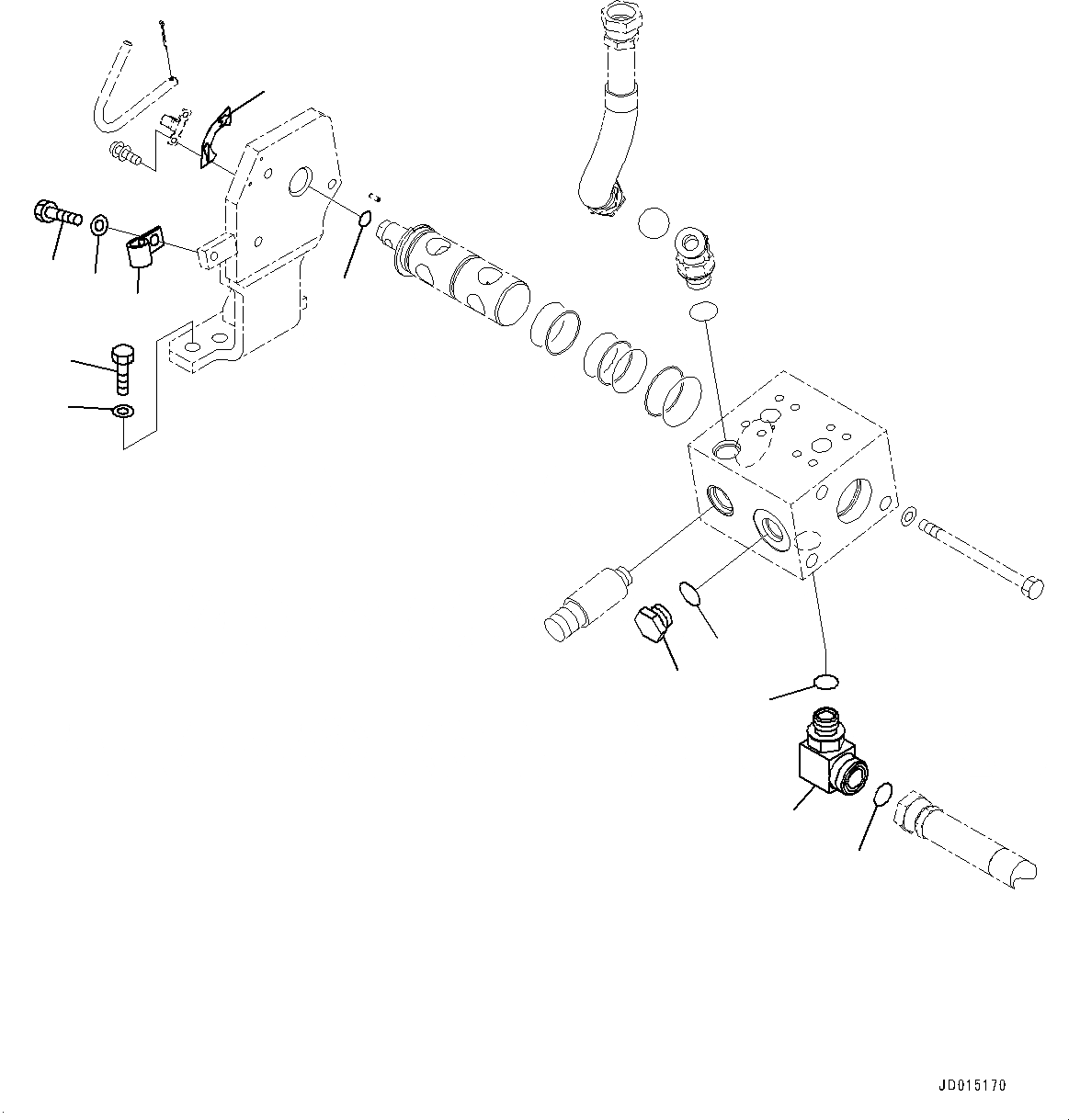 JD015170