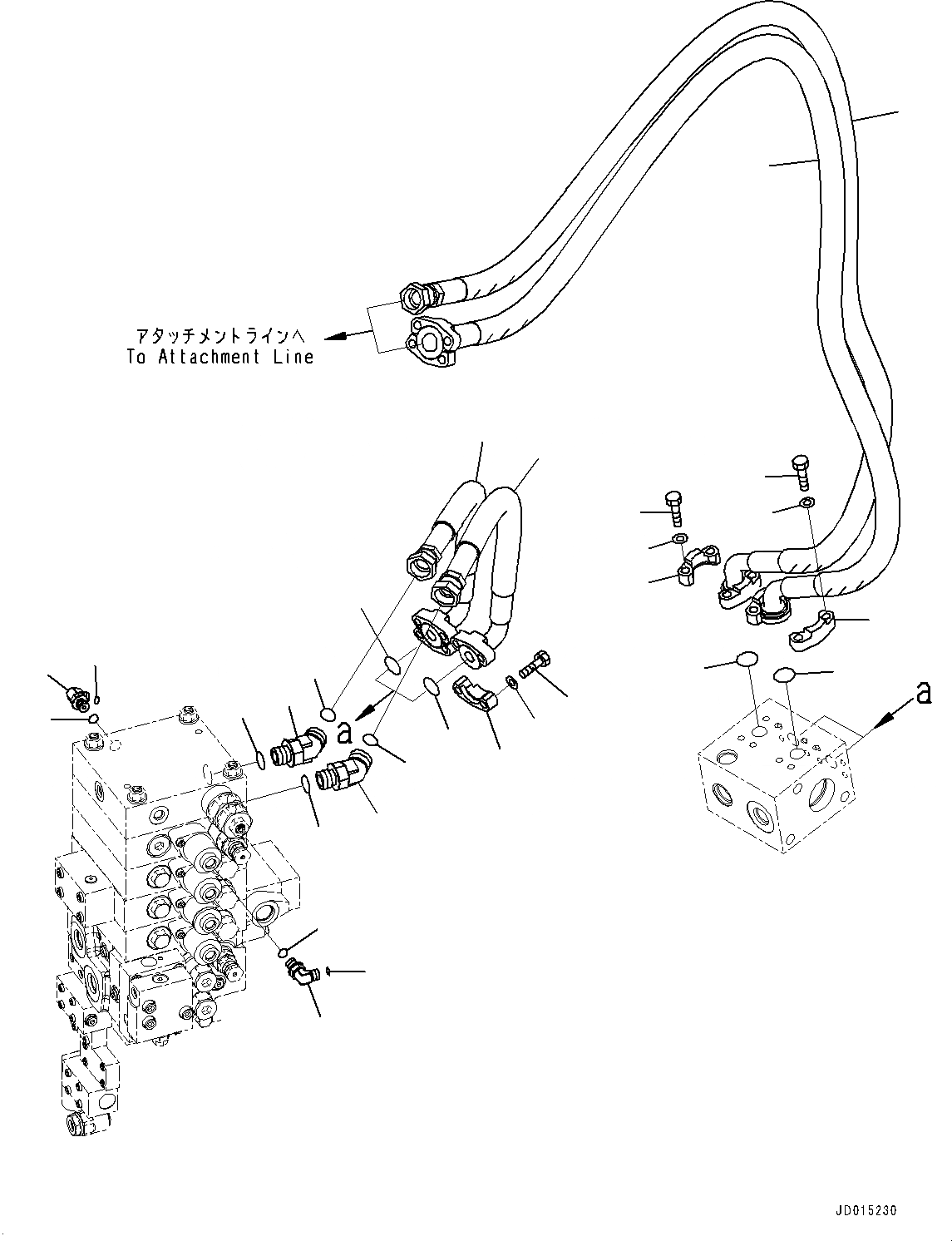 アタッチメントラインへ
To Attachment Line

a

a

JD015230