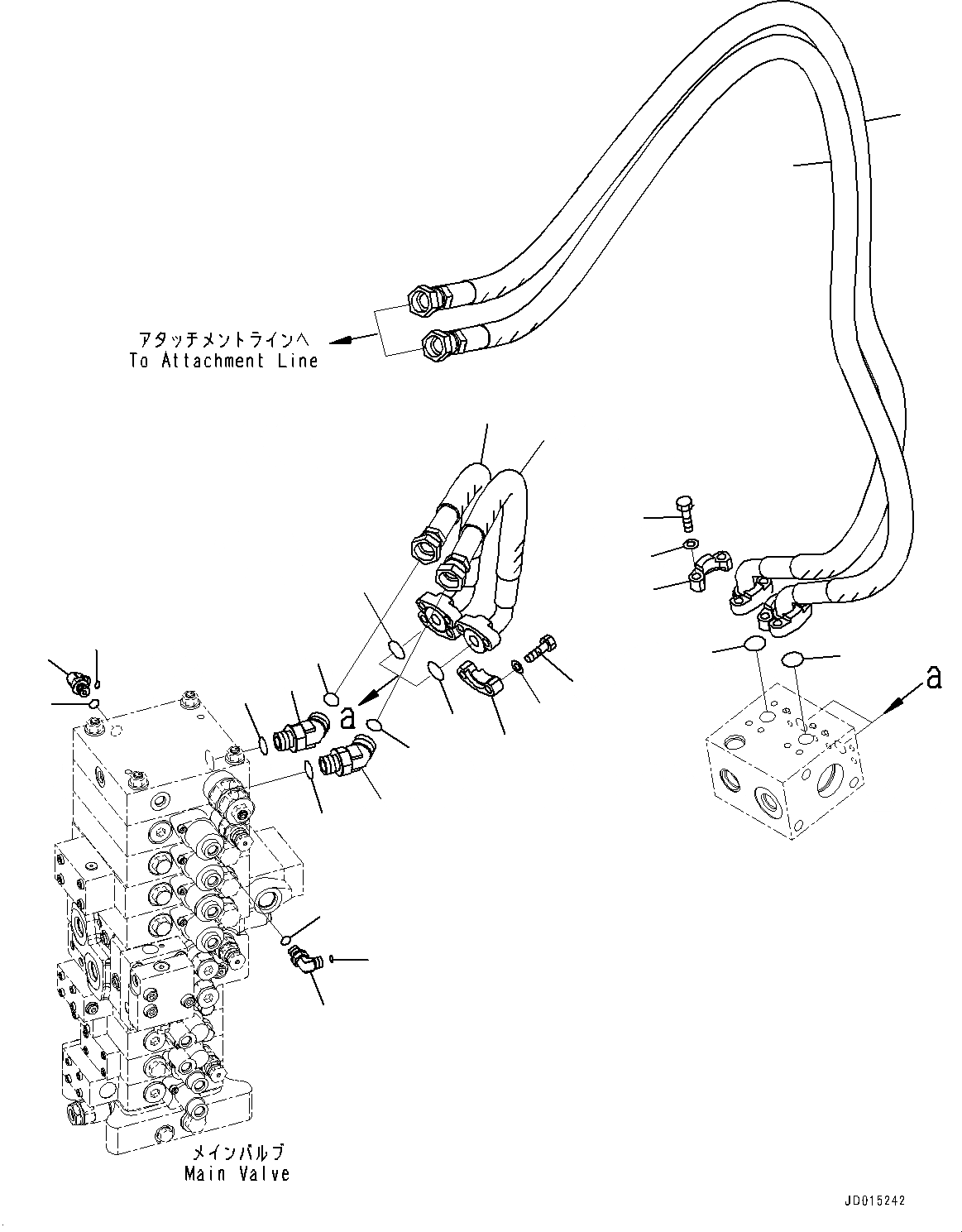 アタッチメントラインへ
To Attachment Line

a

a

メインバルブ
Main Valve

JD015242