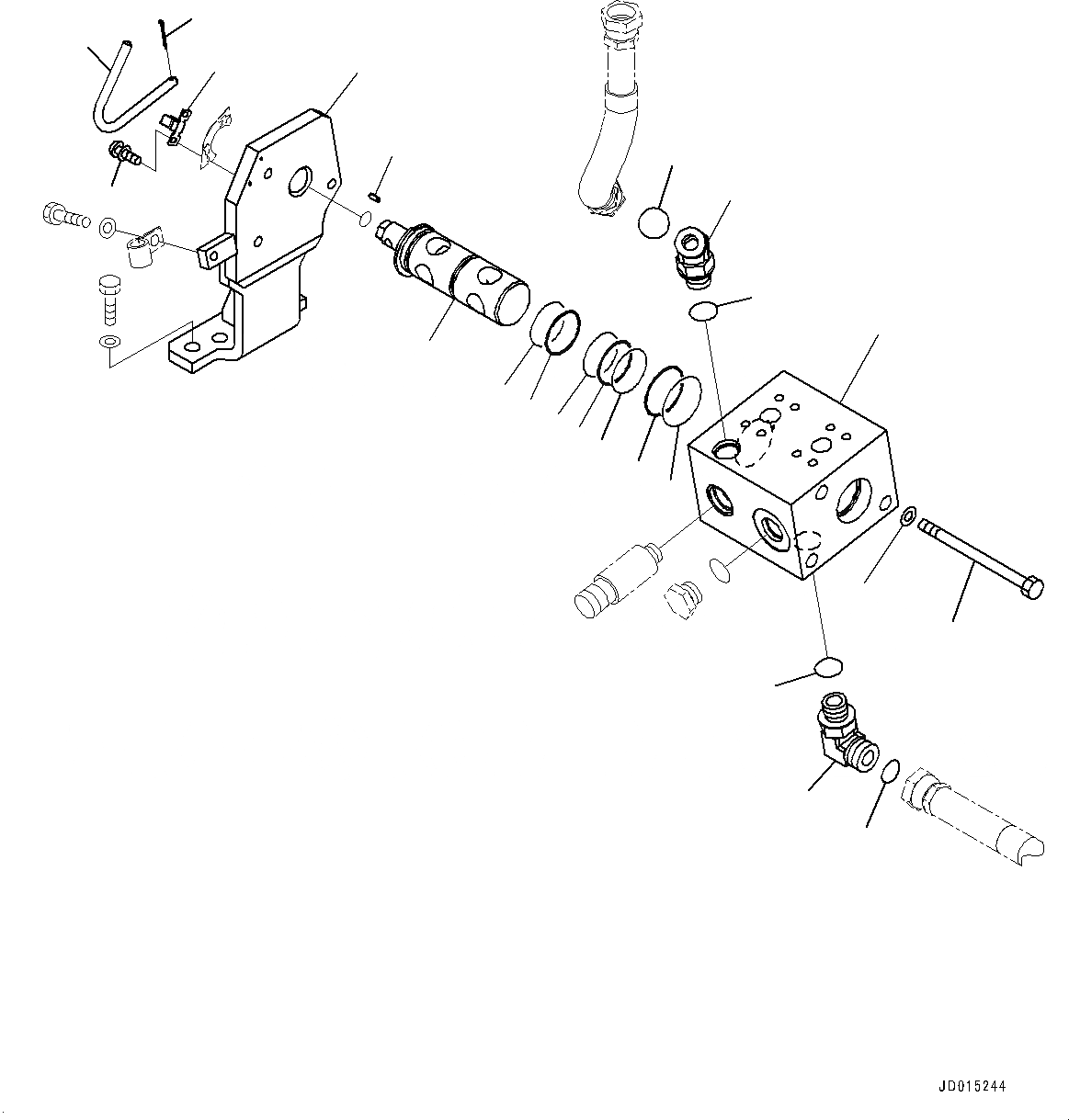 JD015244