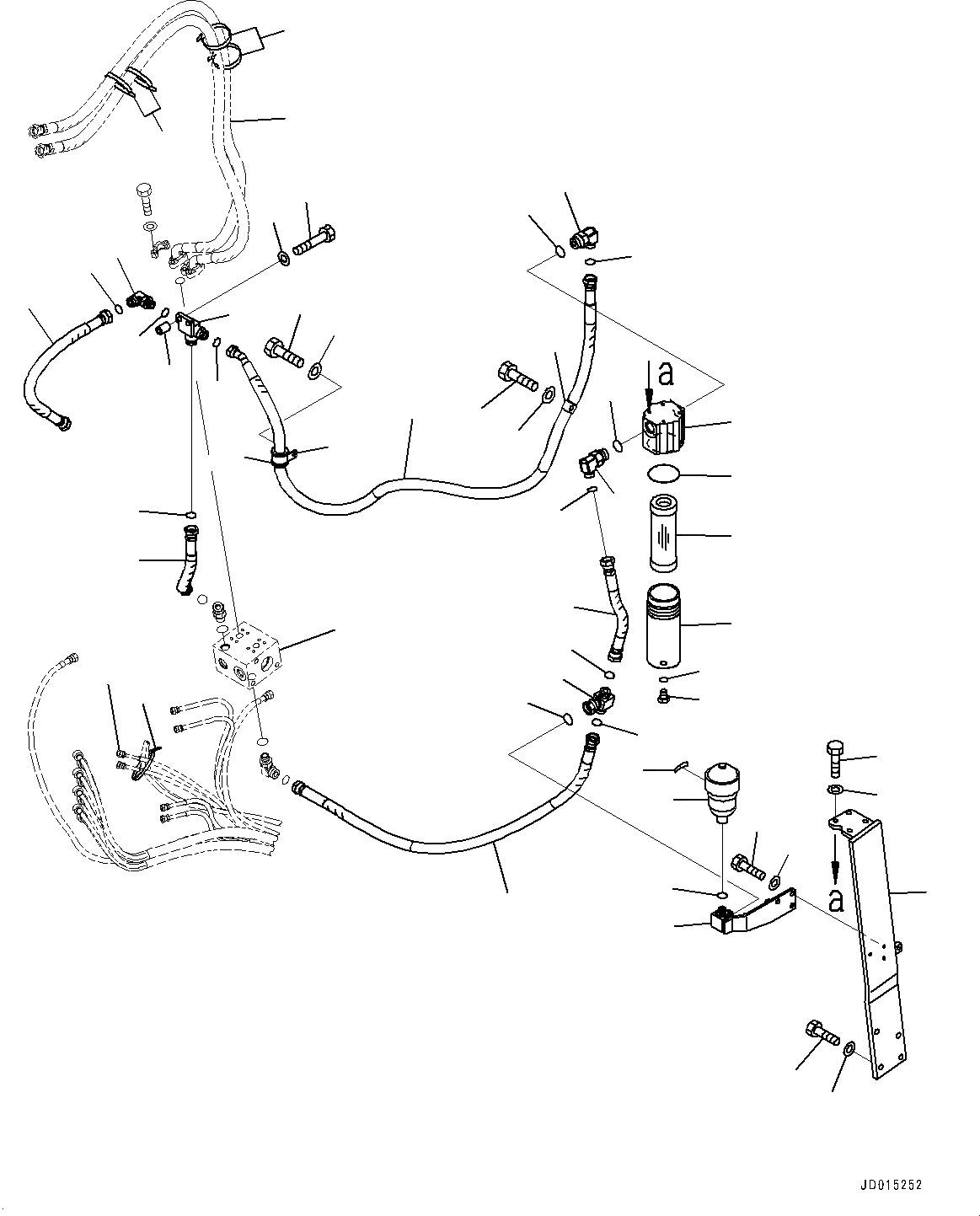 a

a

JD015252