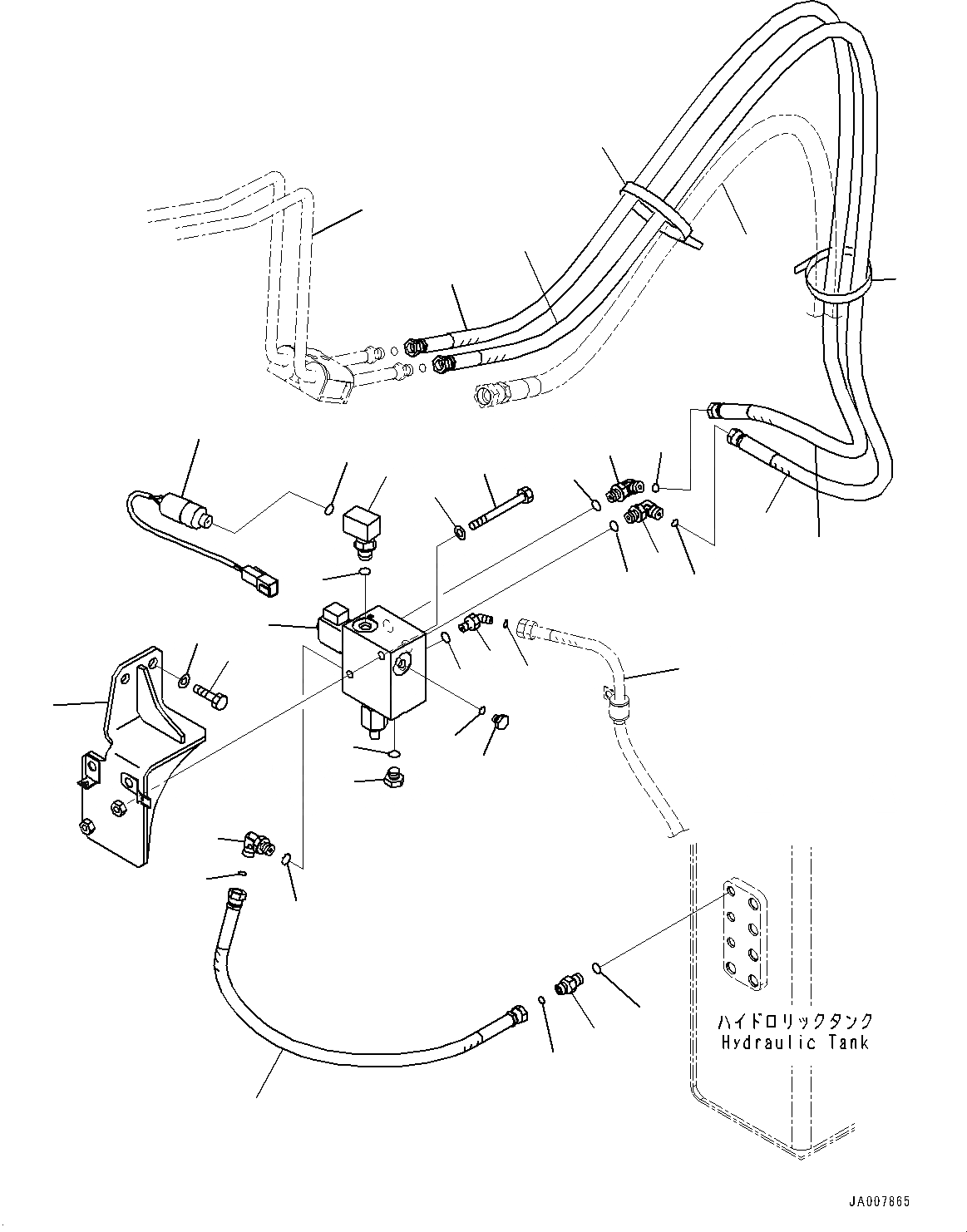 ハイドロリックタンク
Hydraulic Tank

JA007865