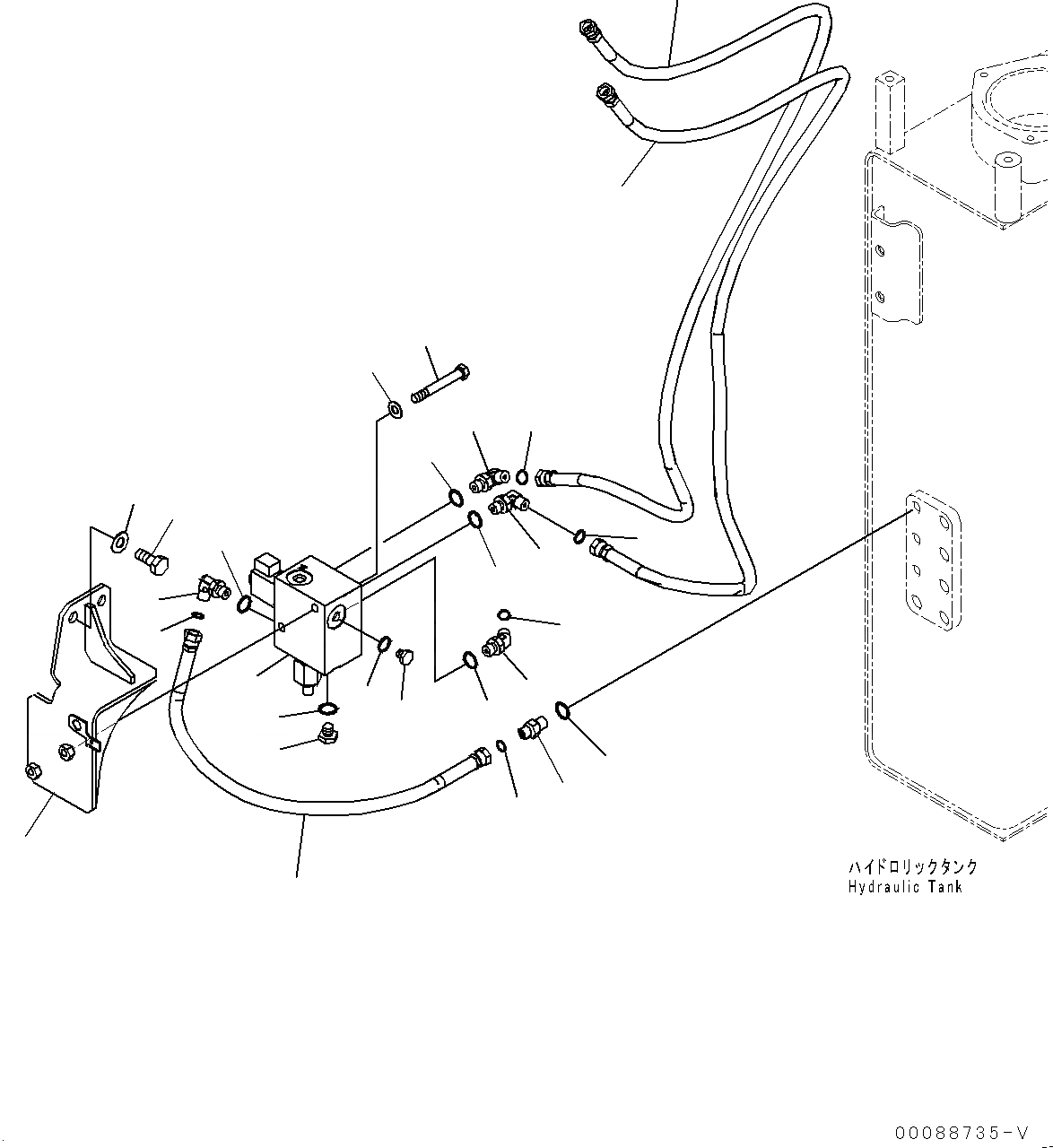 ハイドロリックタンク
Hydraulic Tank

00088735-V