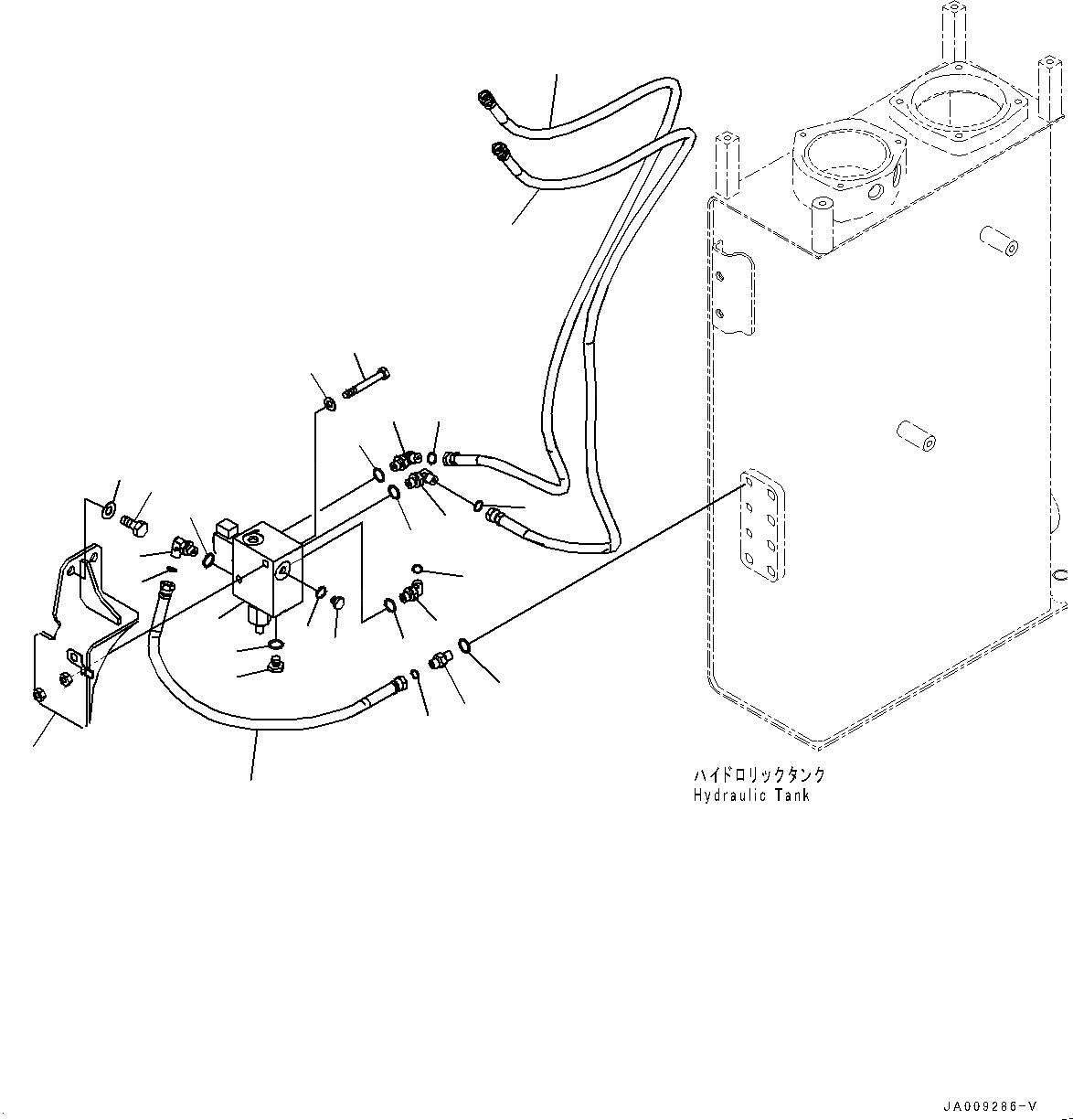 ハイドロリックタンク
Hydraulic Tank

JA009286-V