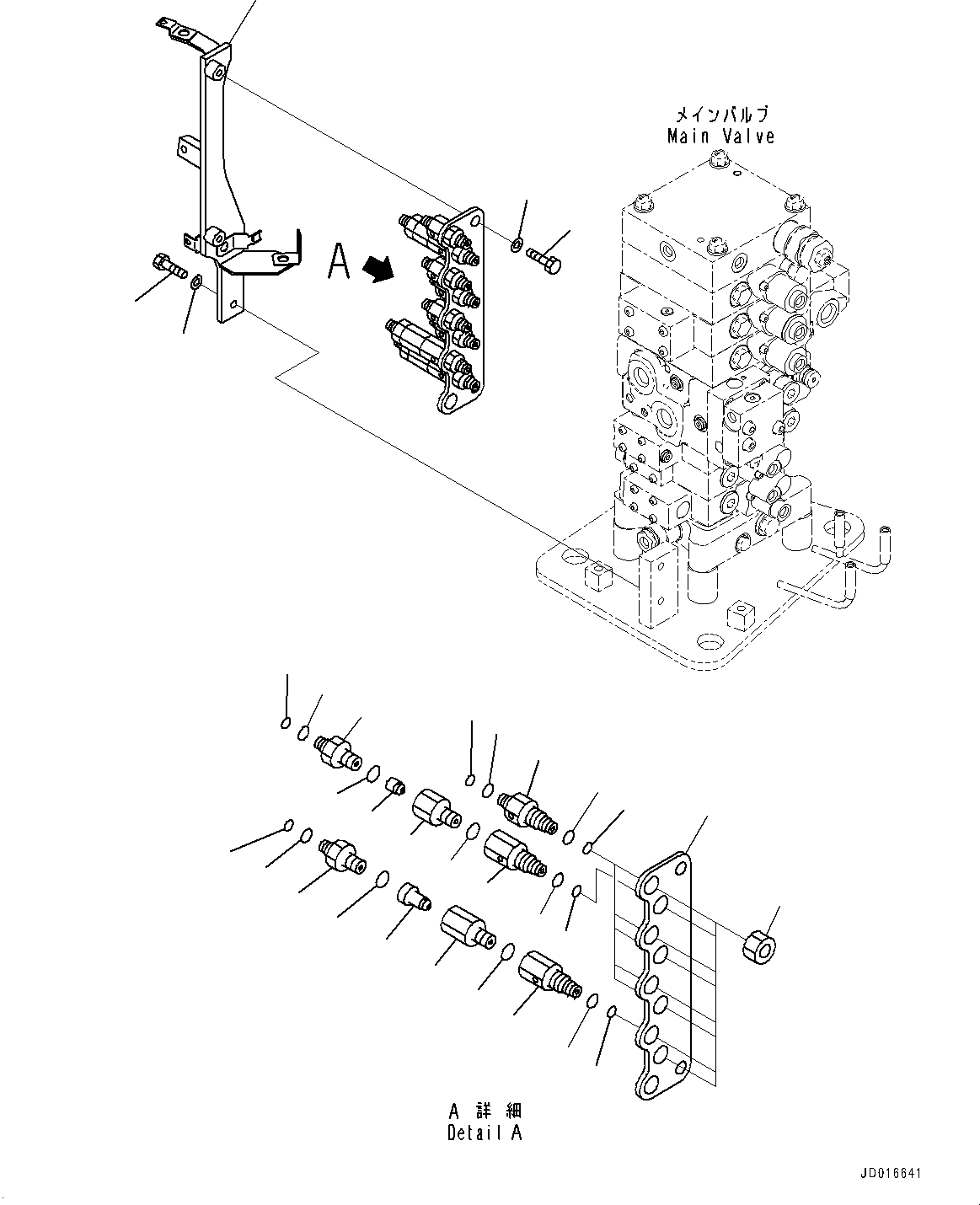 メインバルブ
Main Valve

A

A 詳細
Detail A

JD016641