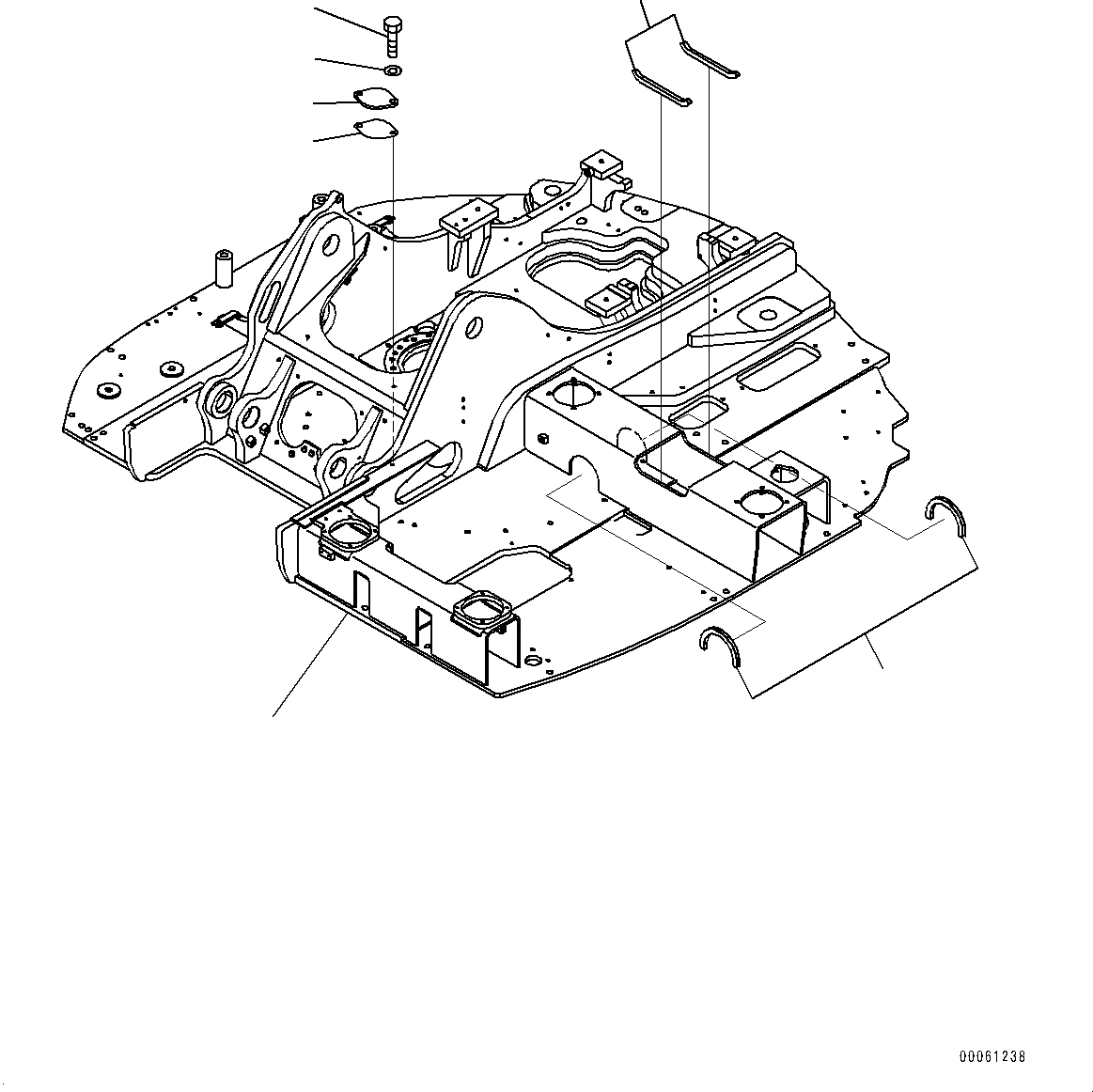 00061238