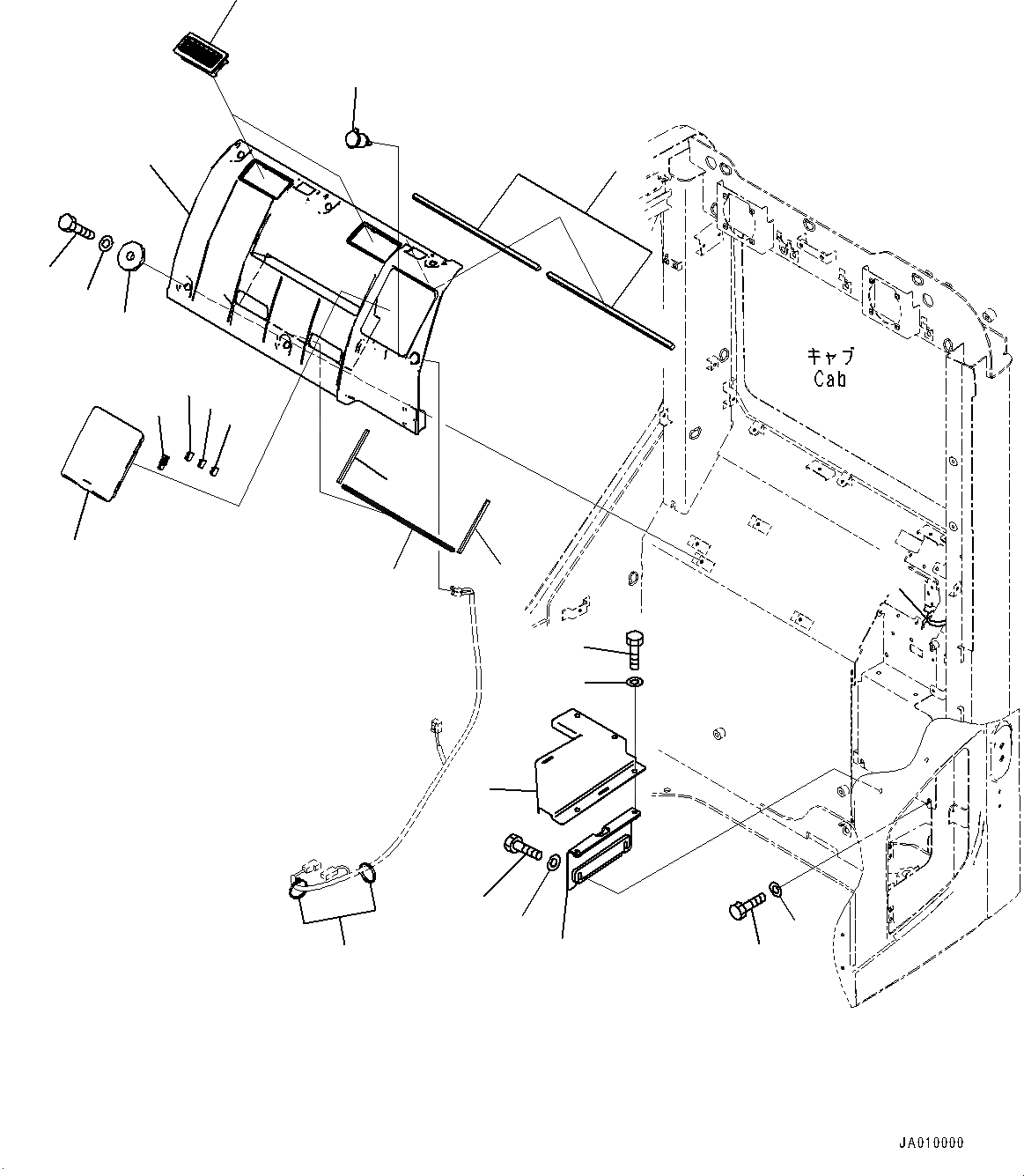 キャブ
Cab

JA010000