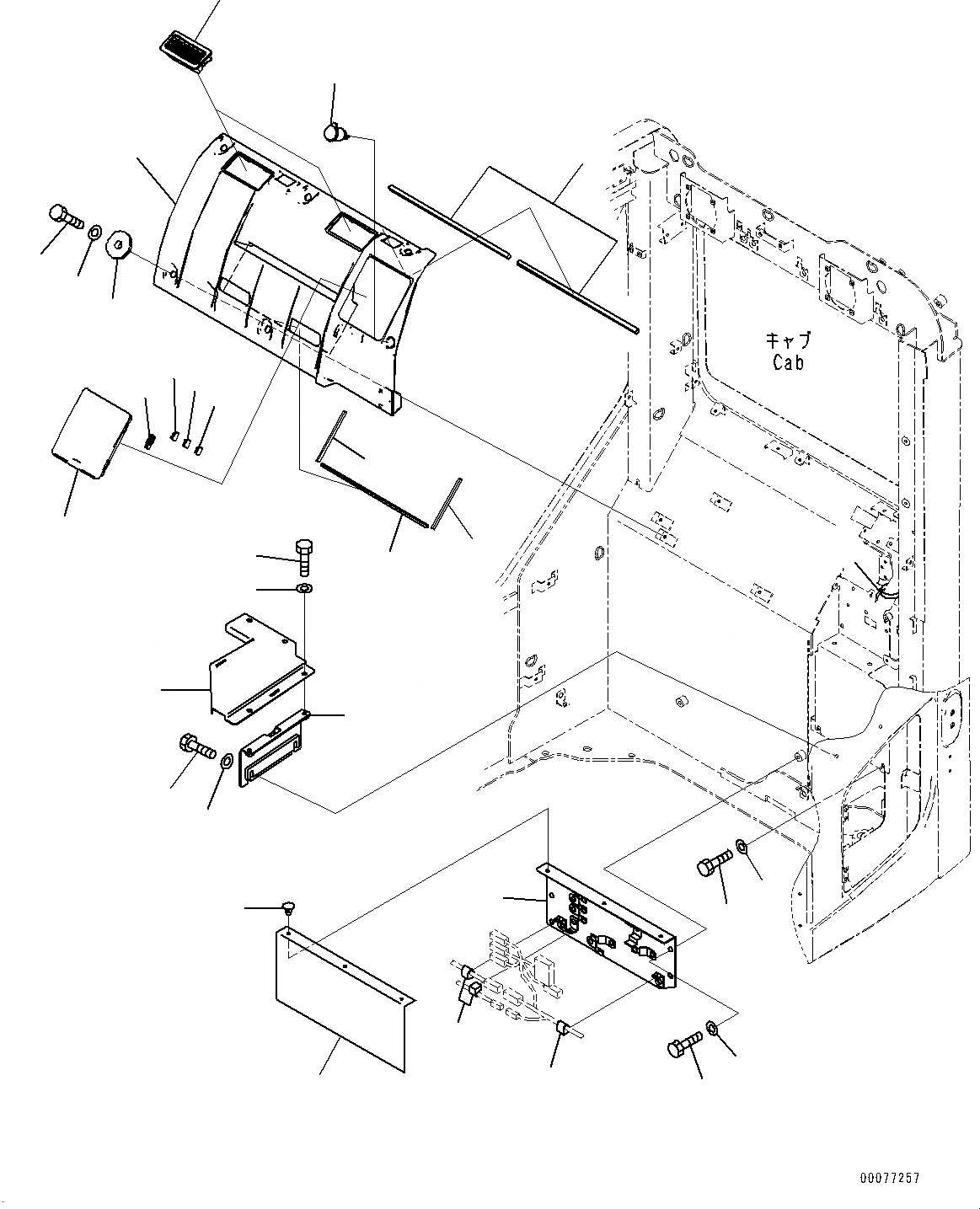 キャブ
Cab

00077257