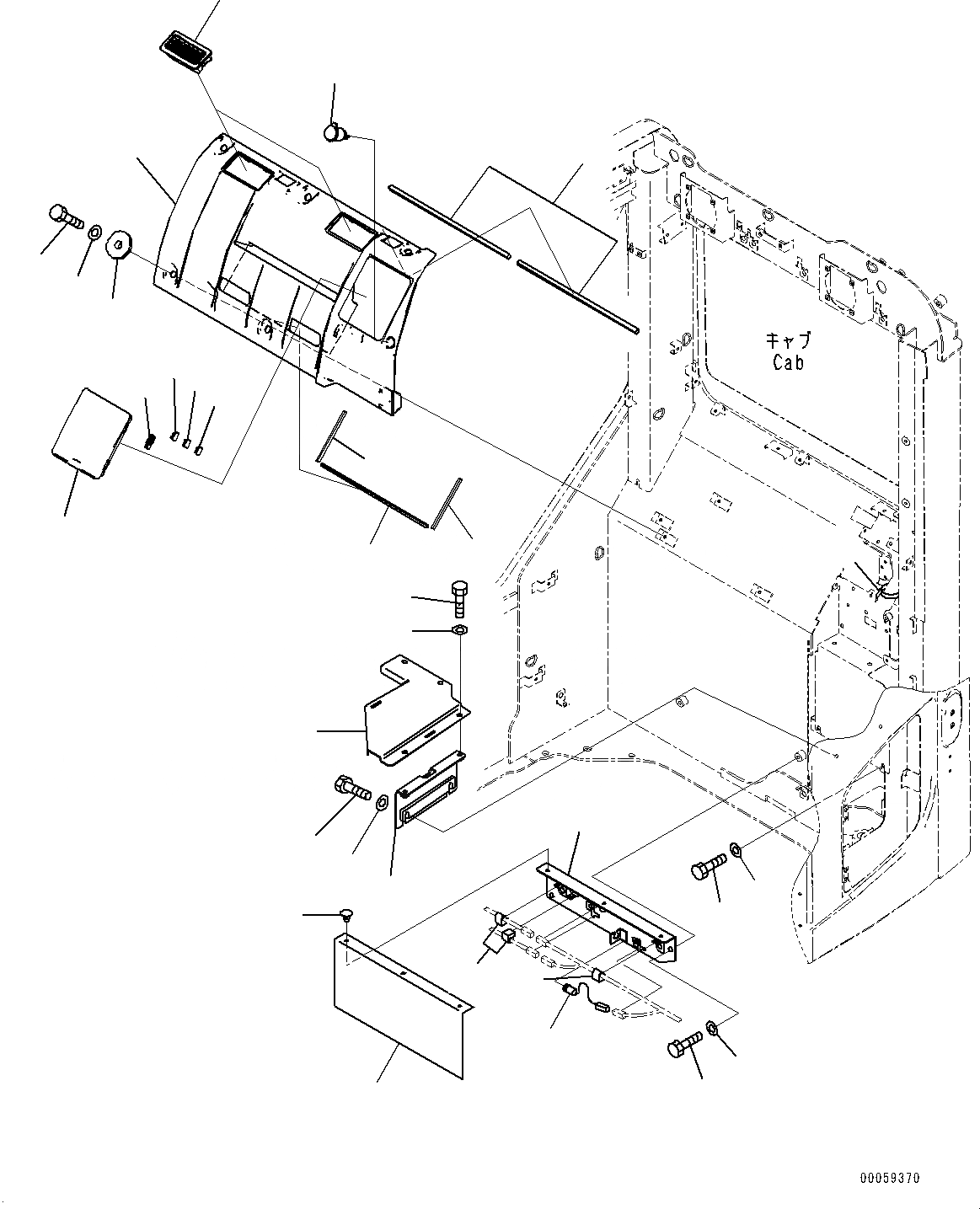 キャブ
Cab

00059370