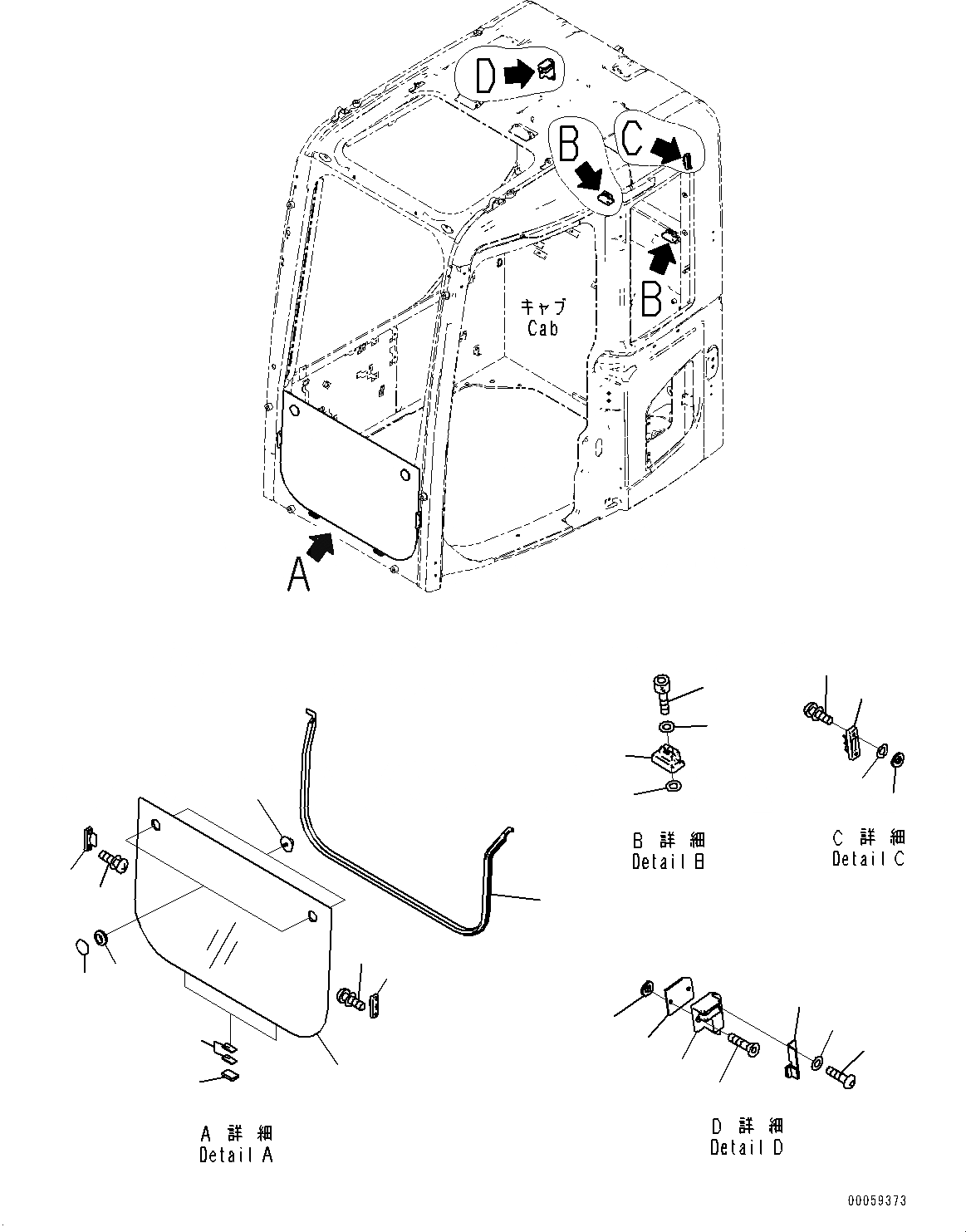 D

B

C

B

キャブ
Cab

A

B 詳細
Detail B

C 詳細
Detail C

A 詳細
Detail A

D 詳細
Detail D

00059373