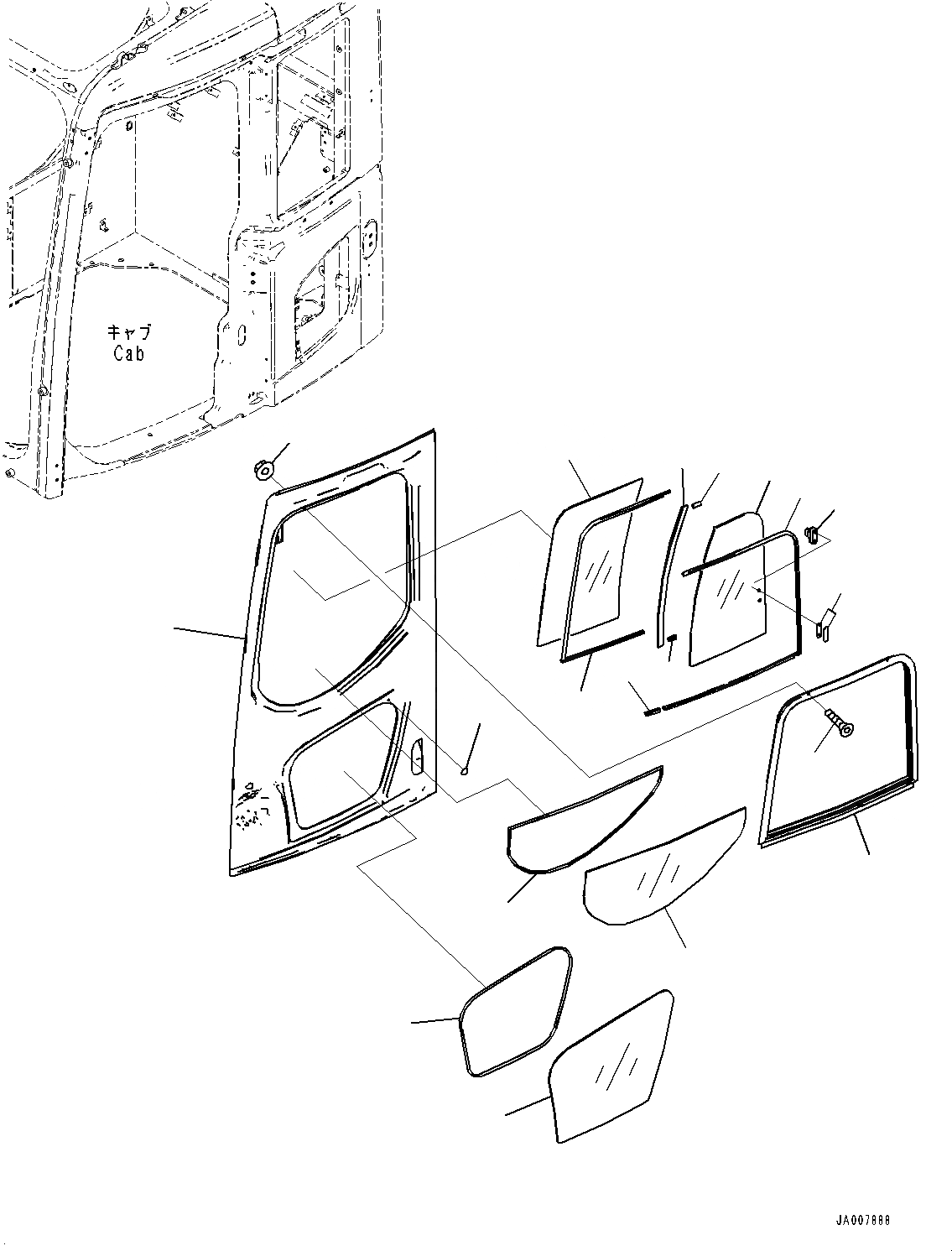 キャブ
Cab

JA007888