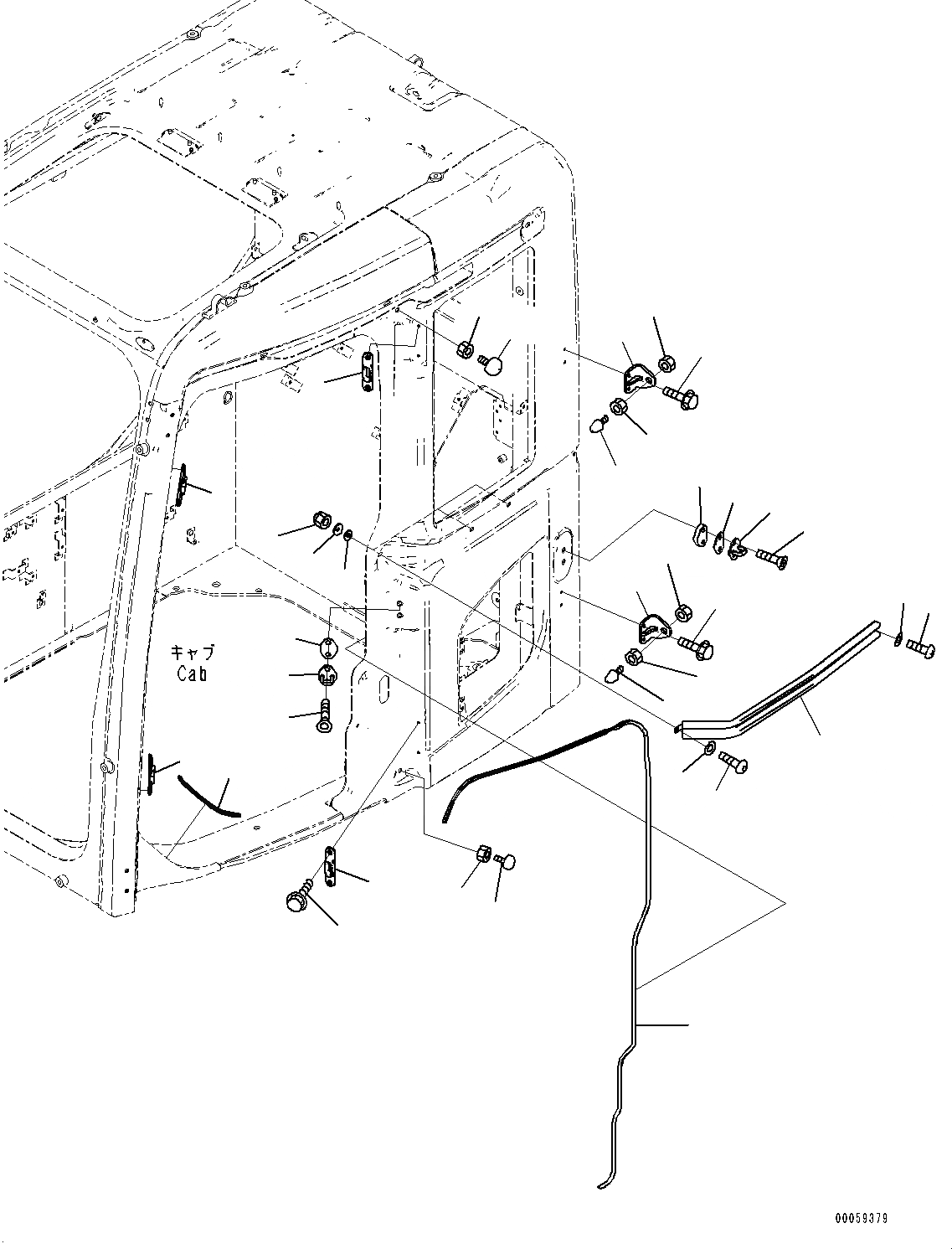 キャブ
Cab

00059379