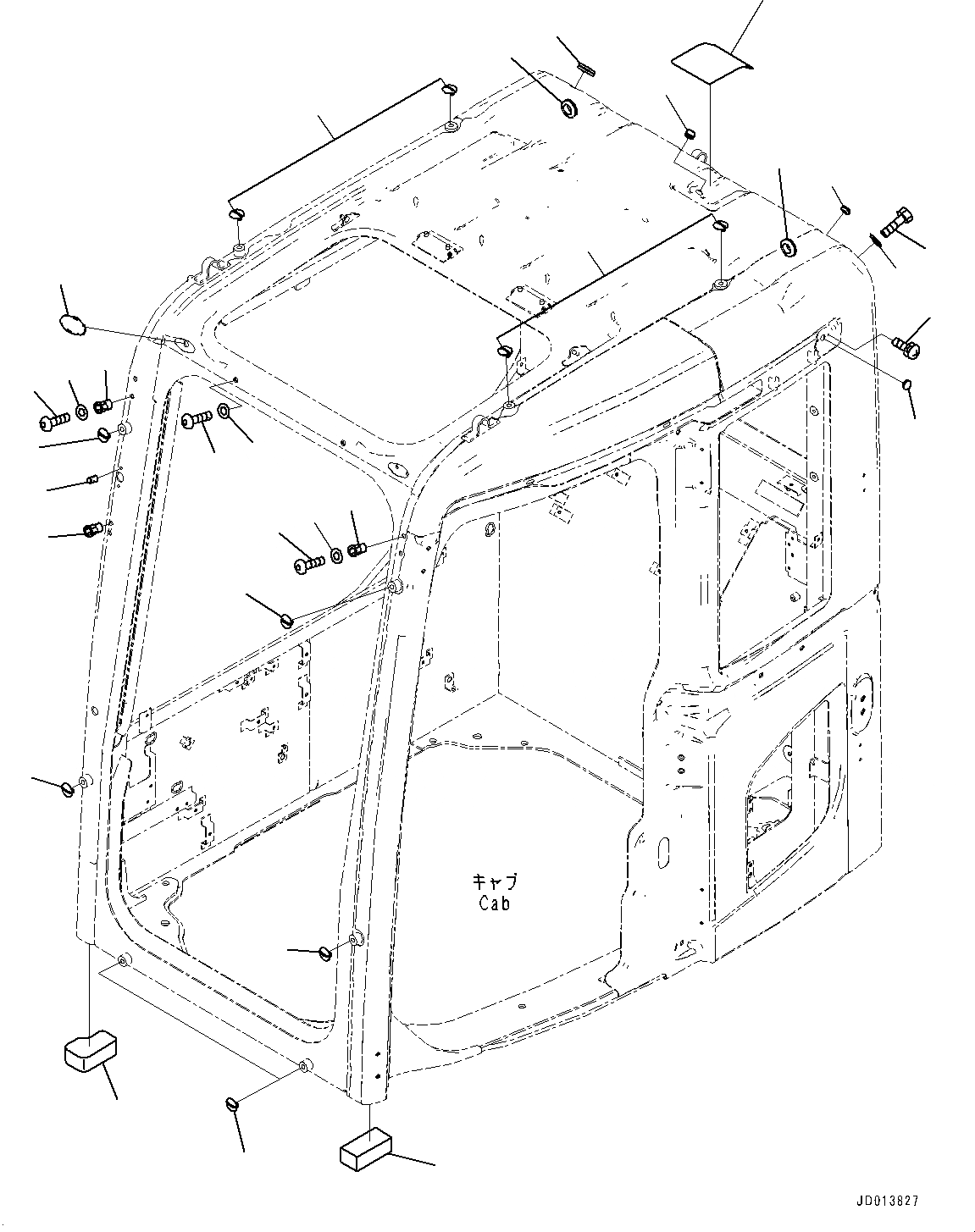 キャブ
Cab

JD013827