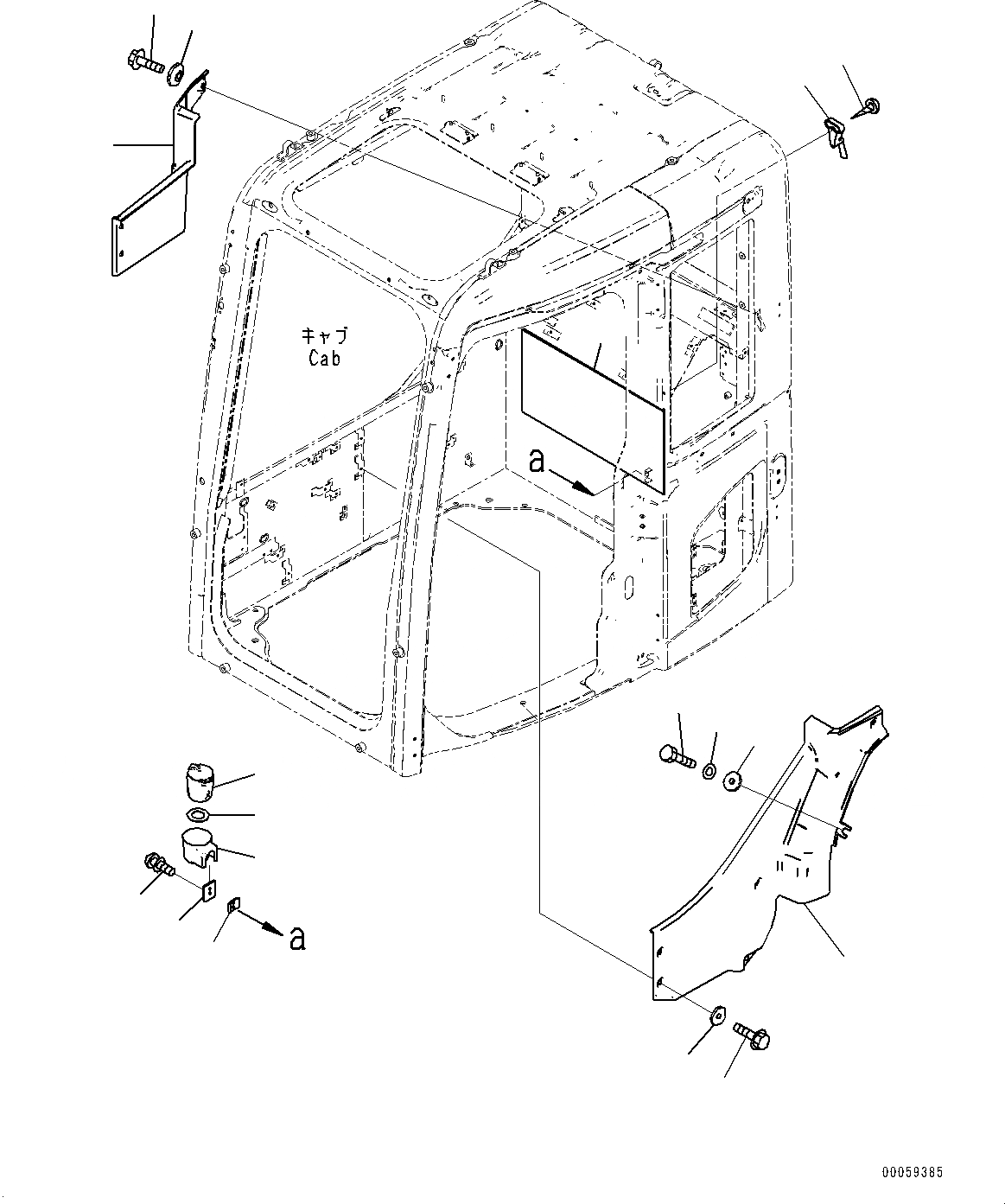 キャブ
Cab

a

a

00059385