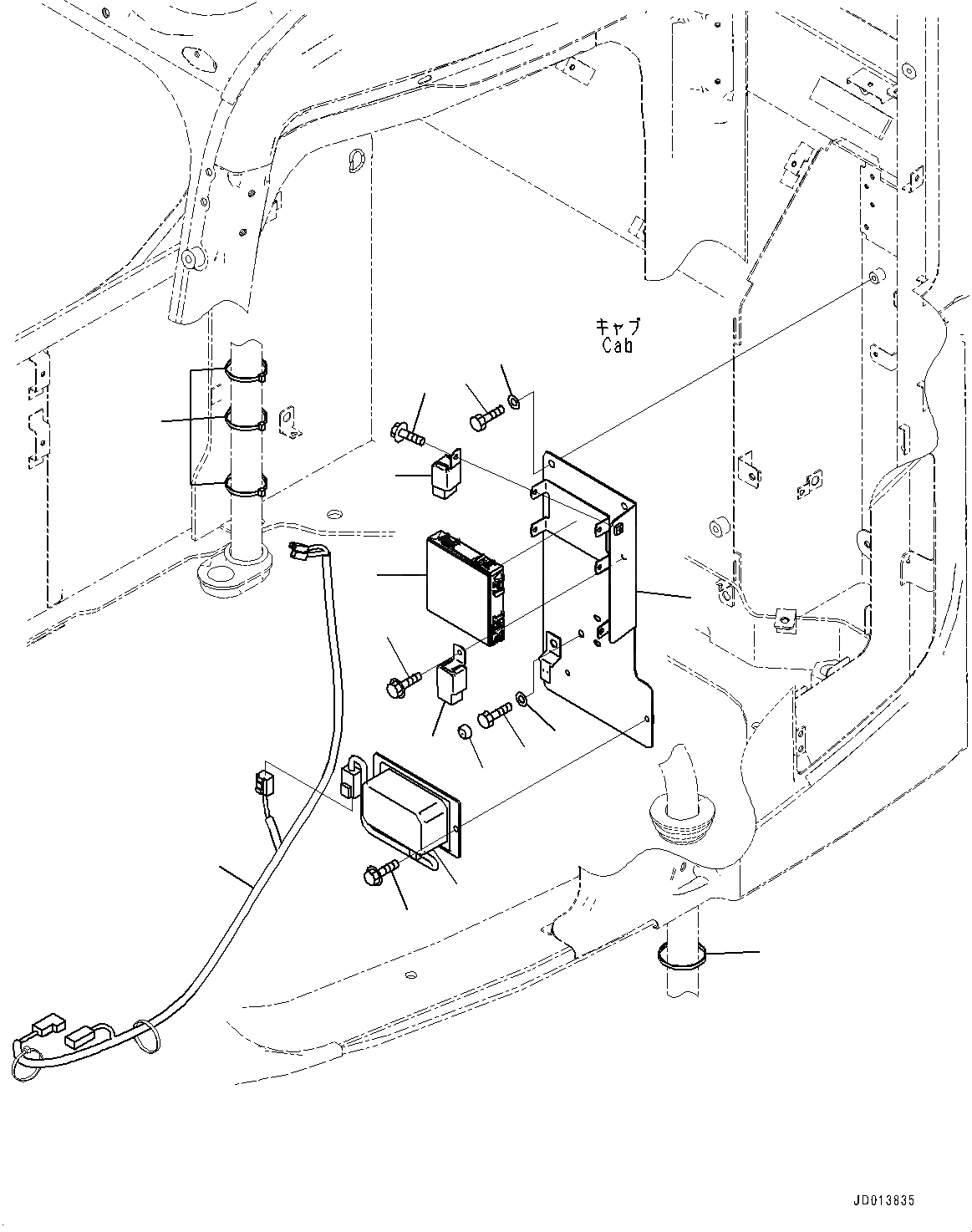 キャブ
Cab

JD013835