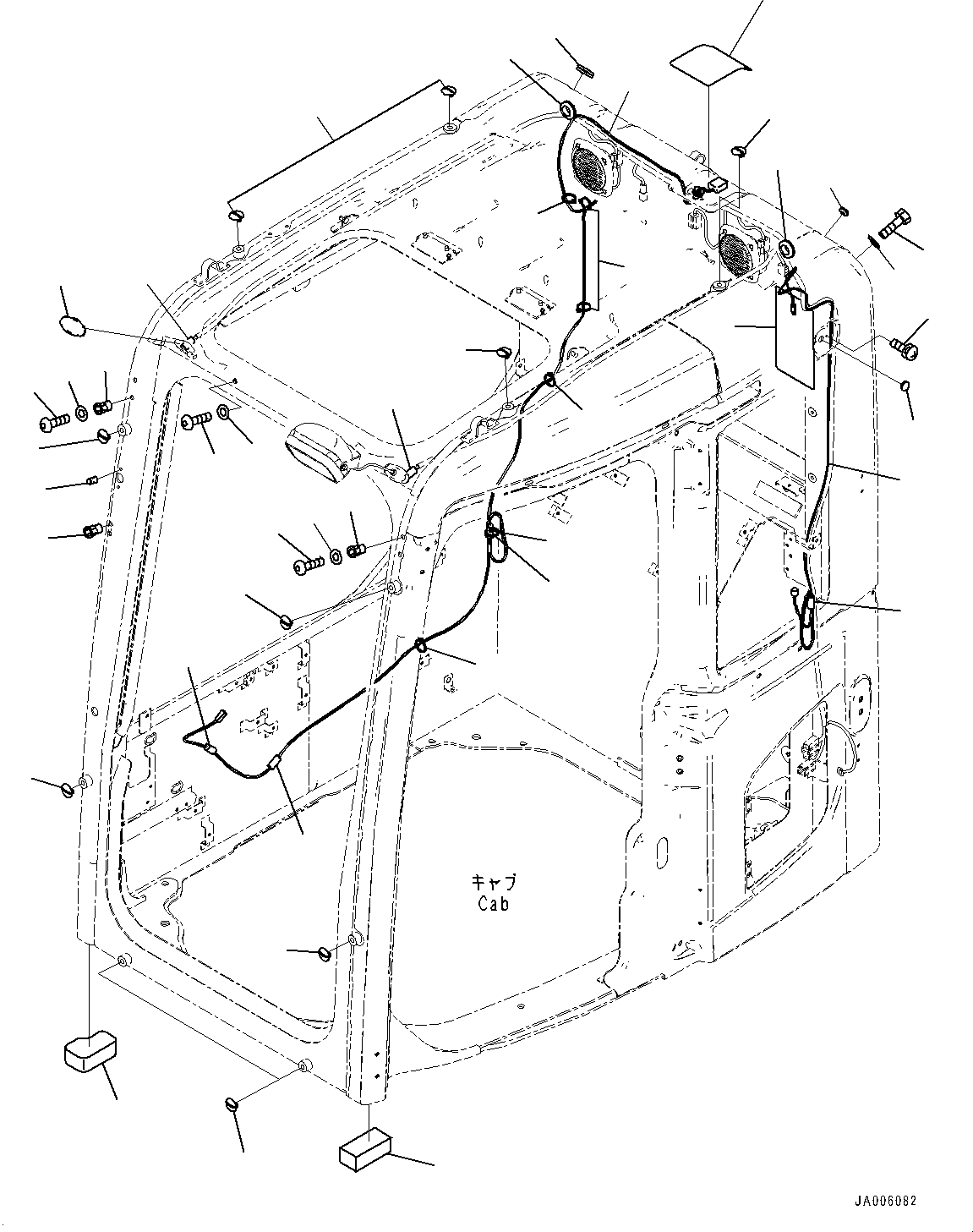 キャブ
Cab

JA006082