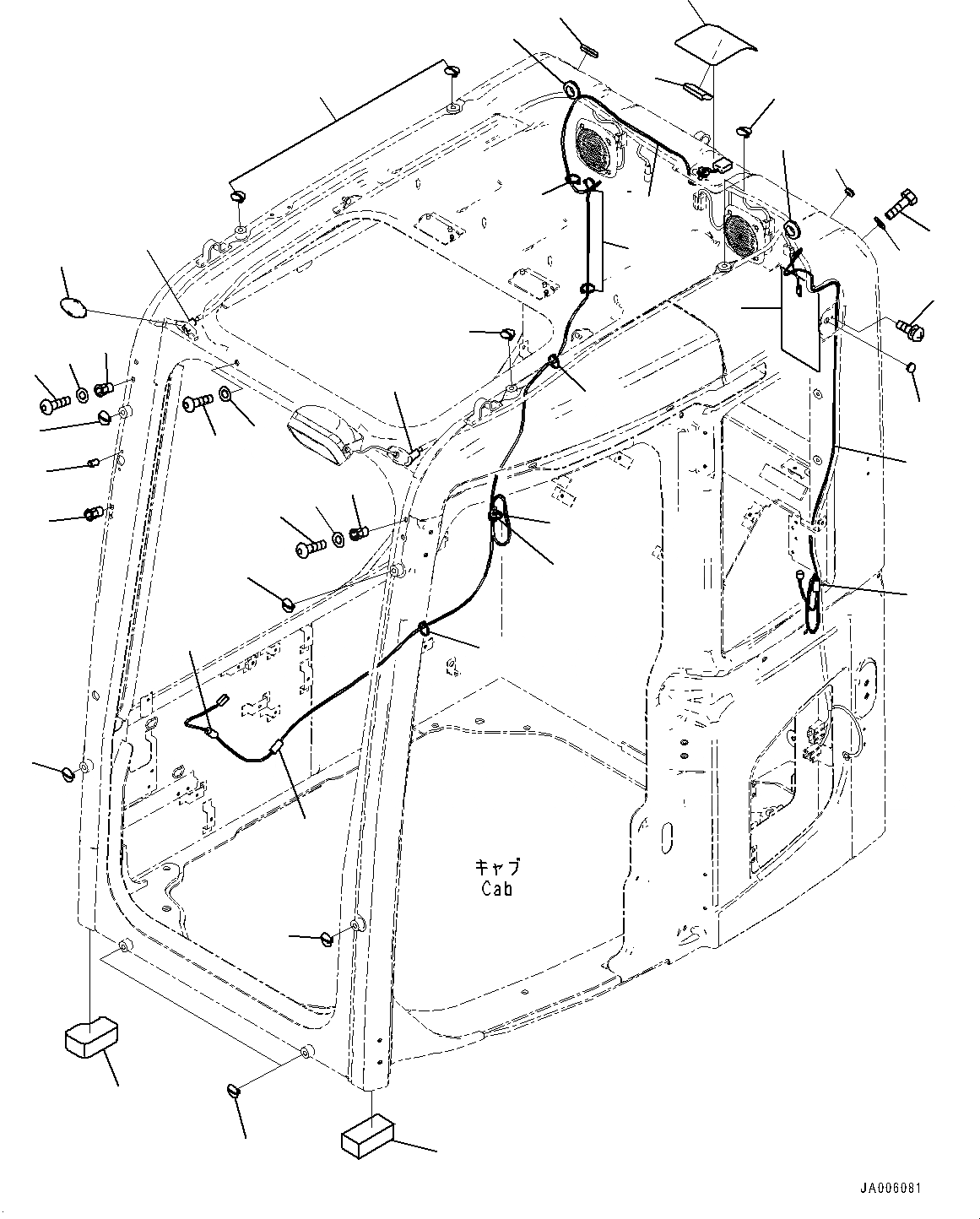 キャブ
Cab

JA006081