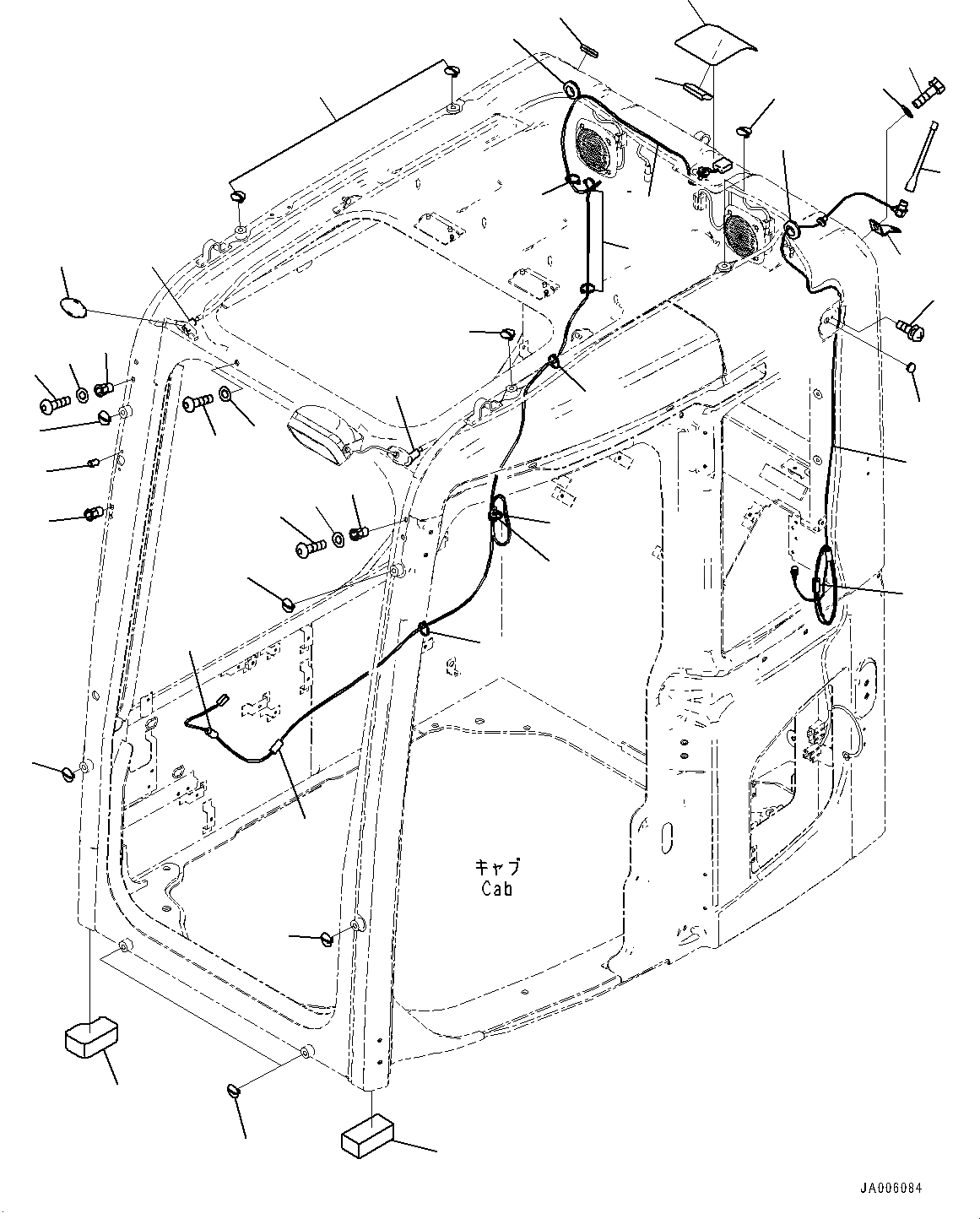 キャブ
Cab

JA006084