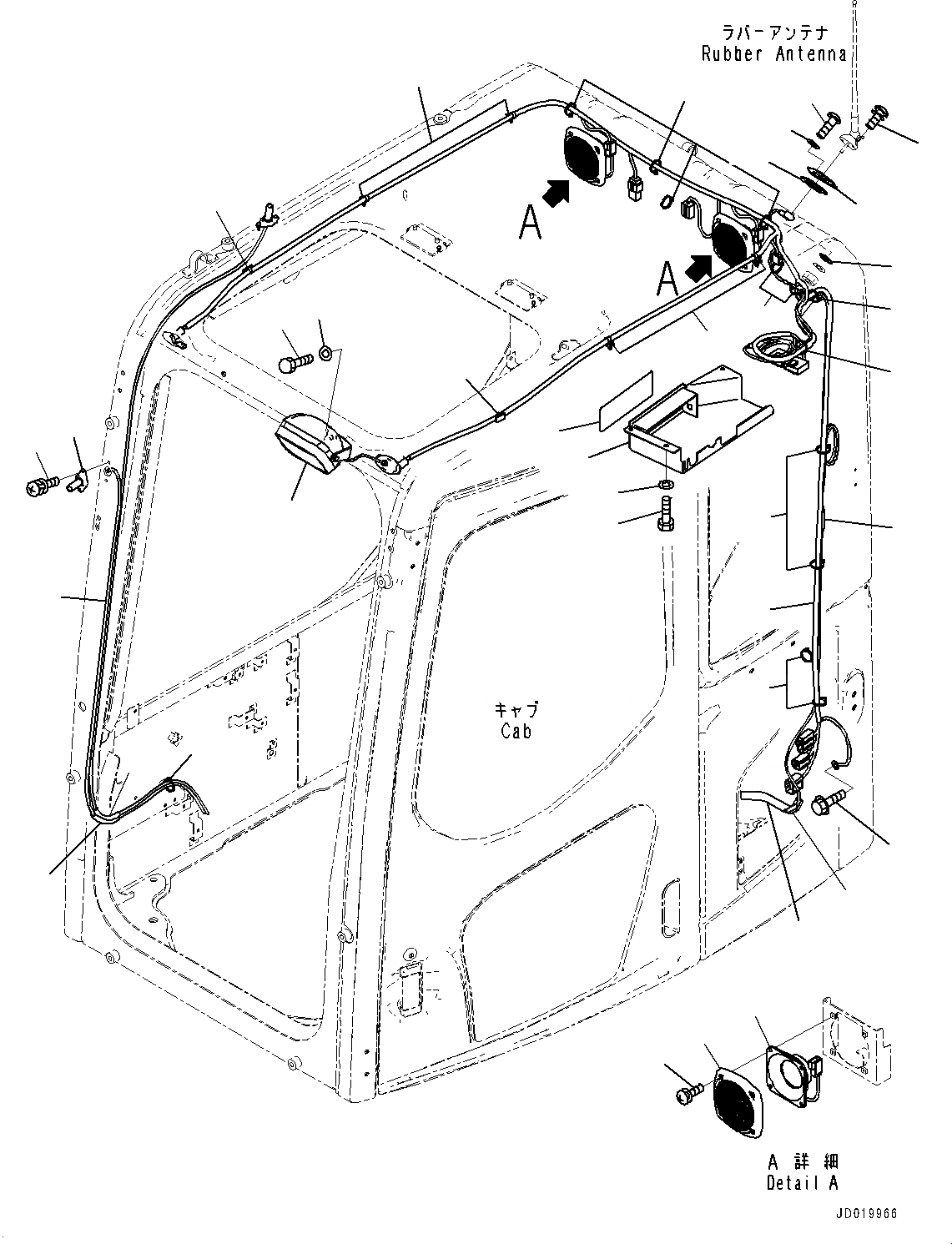 ラバーアンテナ
Rubber Antenna

A

A

キャブ
Cab

A 詳細
Detail A

JD019966