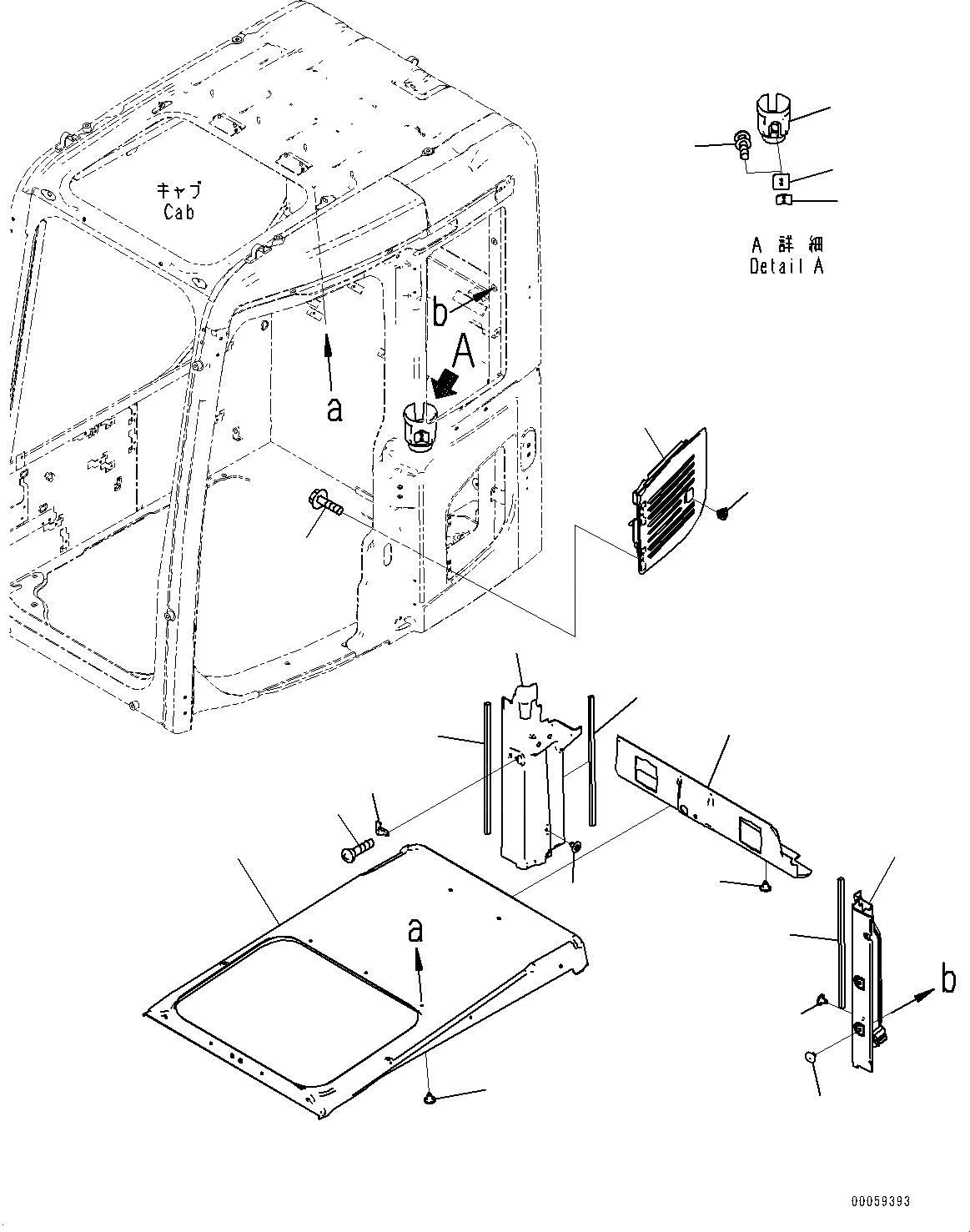 キャブ
Cab

A 詳細
Detail A

b

A

a

a

b

00059393