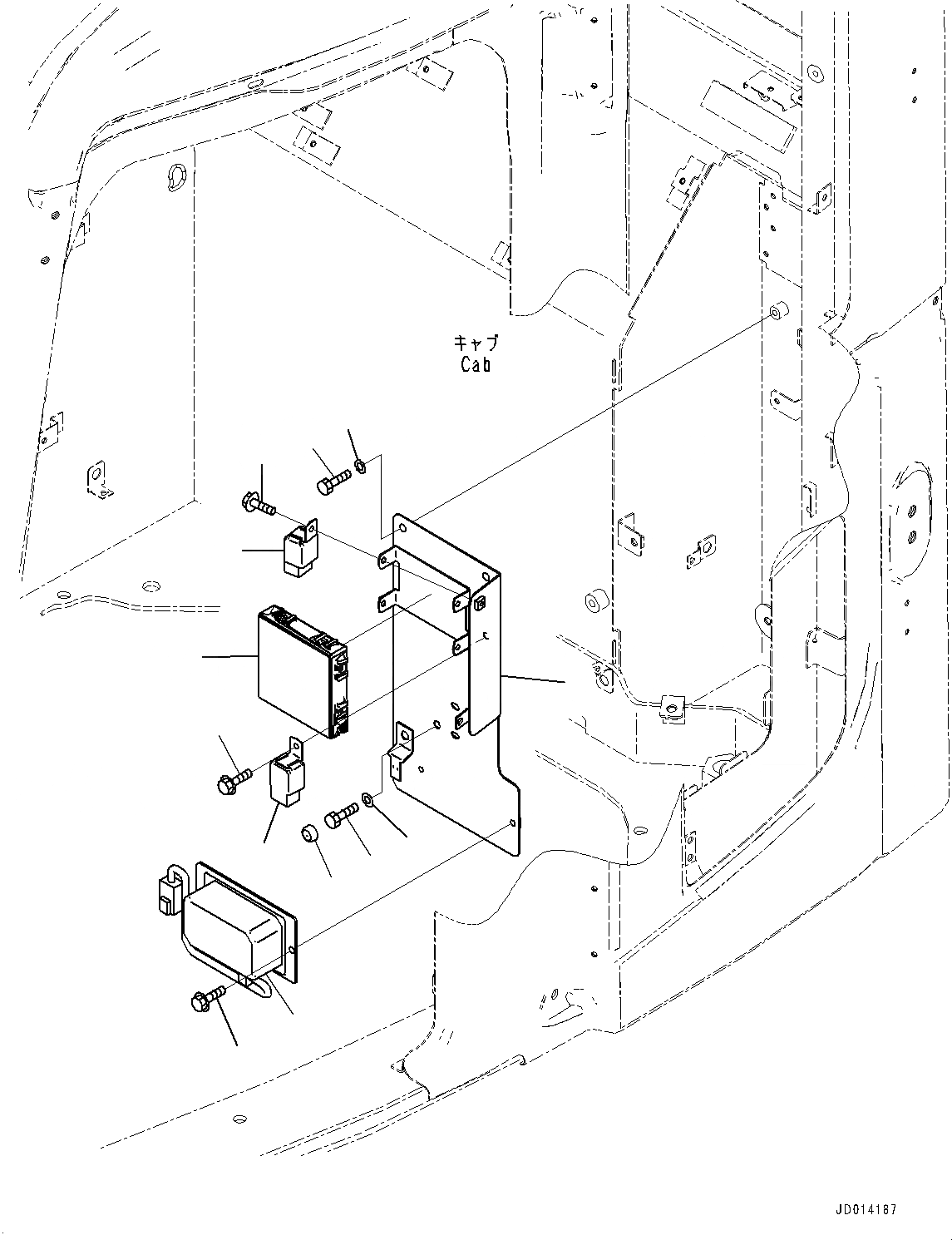 キャブ
Cab

JD014187